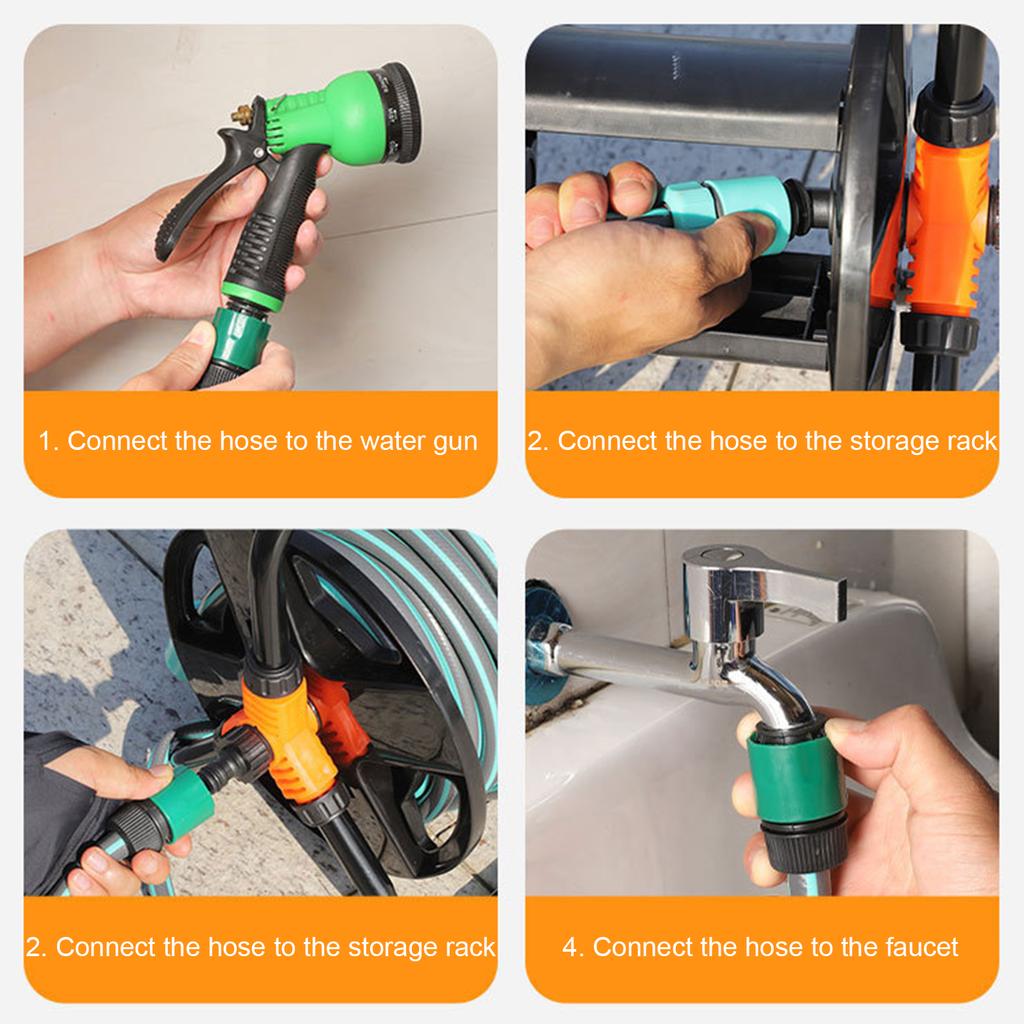 1. Connect the hose to the water gun

2. Connect the hose to the storage rack

2. Connect the hose to the storage rack

4. Connect the hose to the faucet