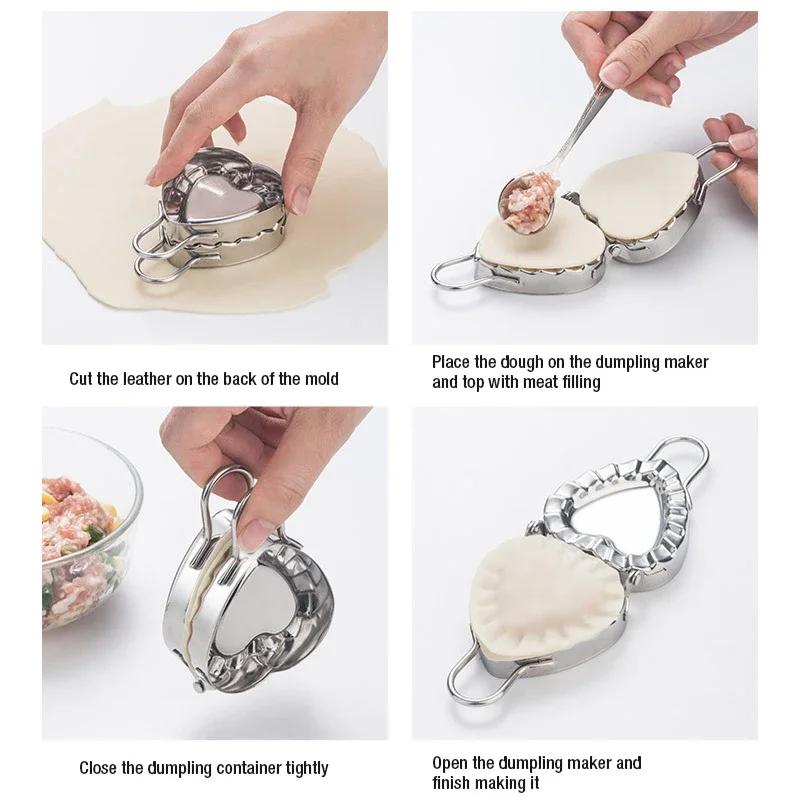 Cut the leather on the back of the mold

Place the dough on the dumpling maker and top with meat filling

Close the dumpling container tightly

Open the dumpling maker and finish making it