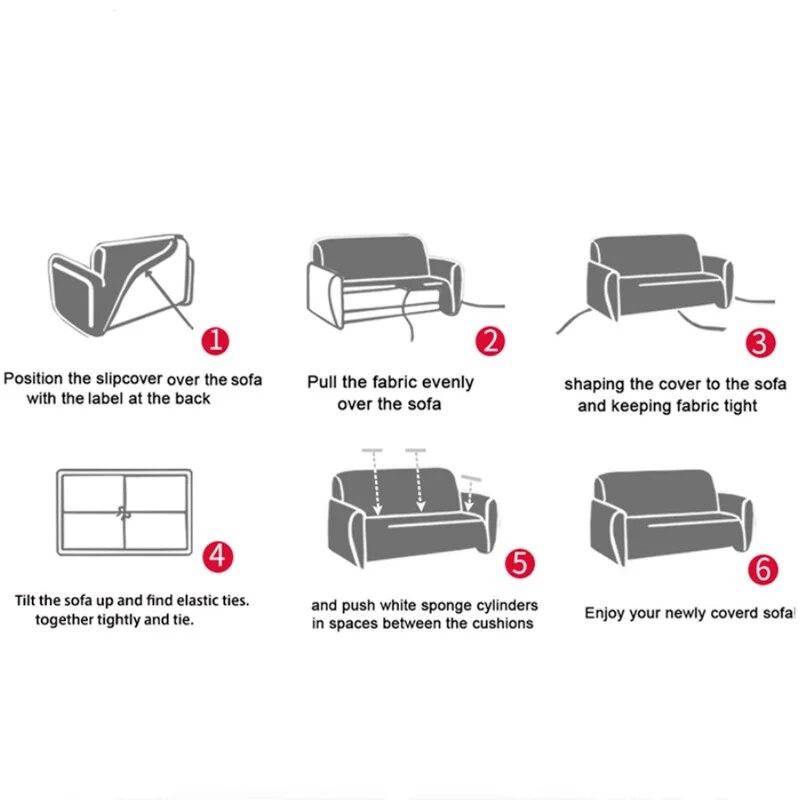 1
Position the slipcover over the sofa with the label at the back

2
Pull the fabric evenly over the sofa

3
shaping the cover to the sofa and keeping fabric tight

4
Tilt the sofa up and find elastic ties. together tightly and tie.

5
and push white sponge cylinders in spaces between the cushions

6
Enjoy your newly coverd sofa