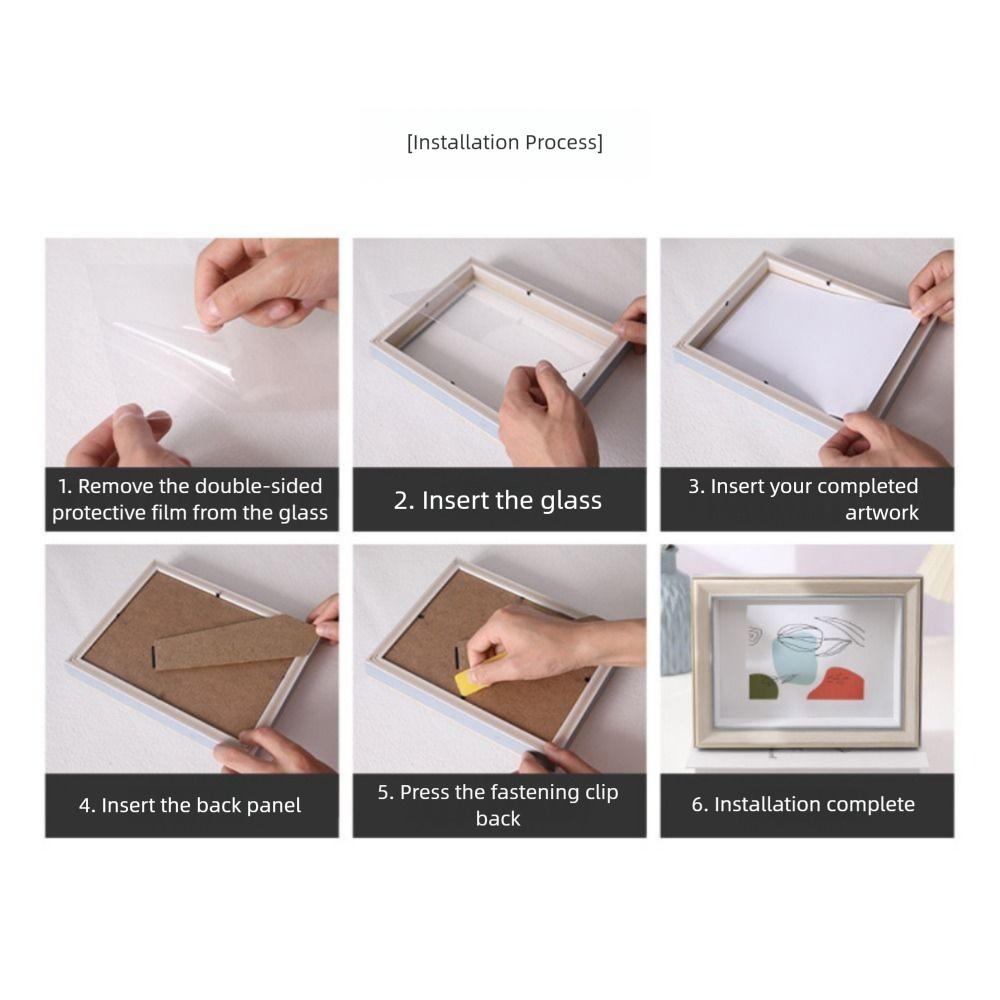 [Installation Process]

1. Remove the double-sided protective film from the glass

2. Insert the glass

3. Insert your completed artwork

4. Insert the back panel

5. Press the fastening clip back

6. Installation complete