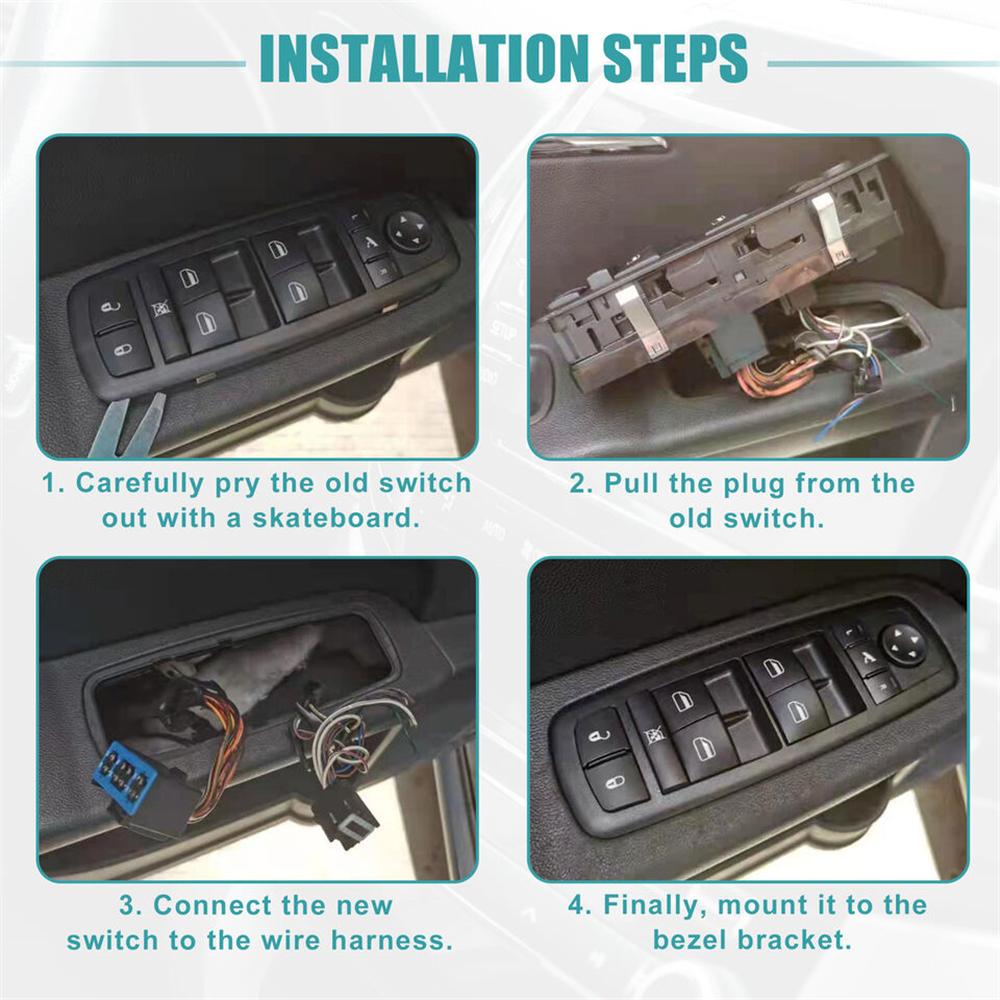 INSTALLATION STEPS

1. Carefully pry the old switch out with a skateboard.

2. Pull the plug from the old switch.

3. Connect the new switch to the wire harness.

4. Finally, mount it to the bezel bracket.