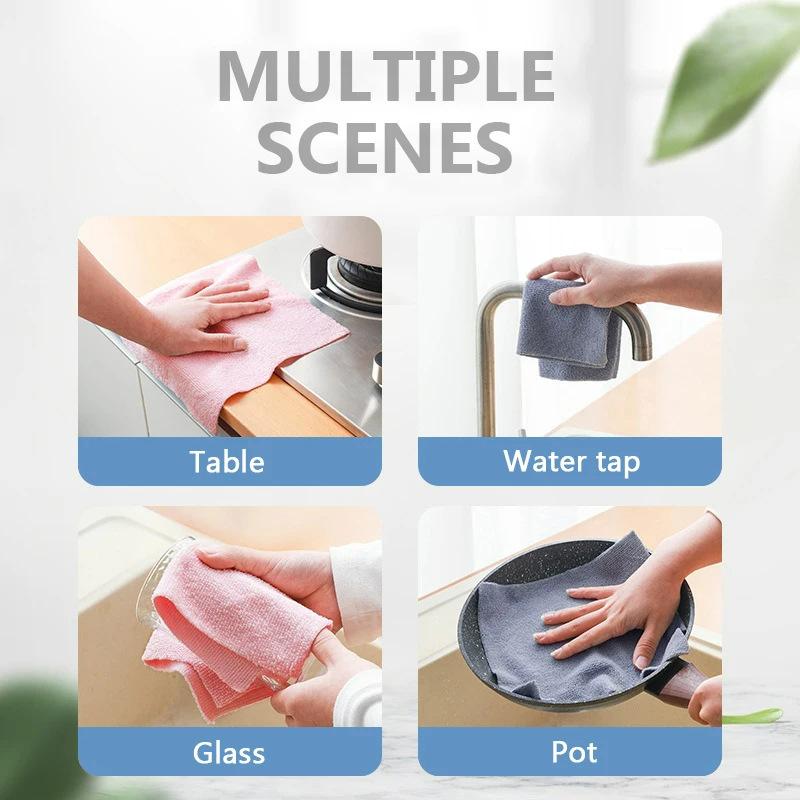 MULTIPLE SCENES

Table

Water tap

Glass

Pot