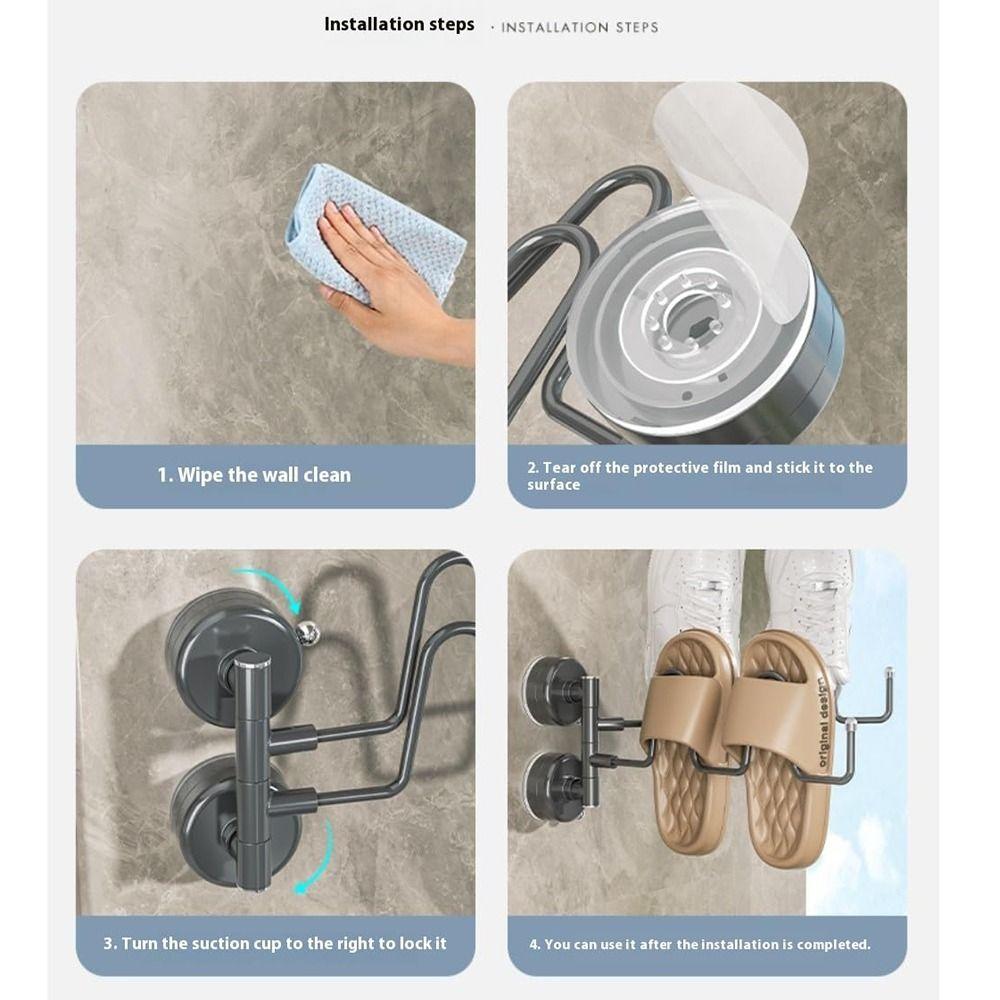 Installation steps · INSTALLATION STEPS

1. Wipe the wall clean

2. Tear off the protective film and stick it to the surface

3. Turn the suction cup to the right to lock it

original design

4. You can use it after the installation is completed.