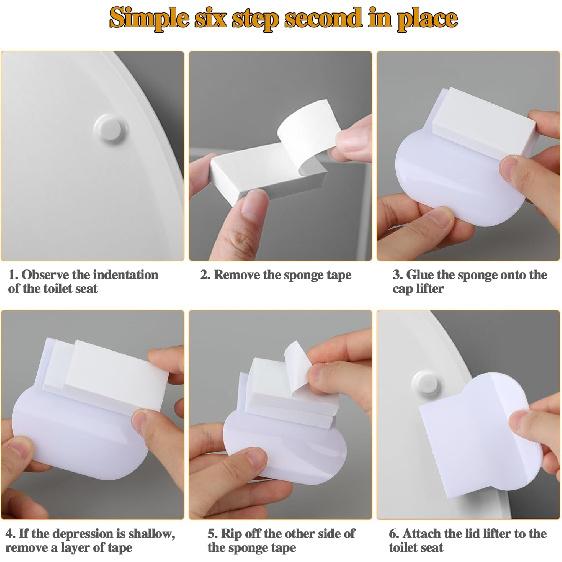 Simple six step second in place

1. Observe the indentation of the toilet seat

2. Remove the sponge tape

3. Glue the sponge onto the cap lifter

4. If the depression is shallow, remove a layer of tape

5. Rip off the other side of the sponge tape

6. Attach the lid lifter to the toilet seat