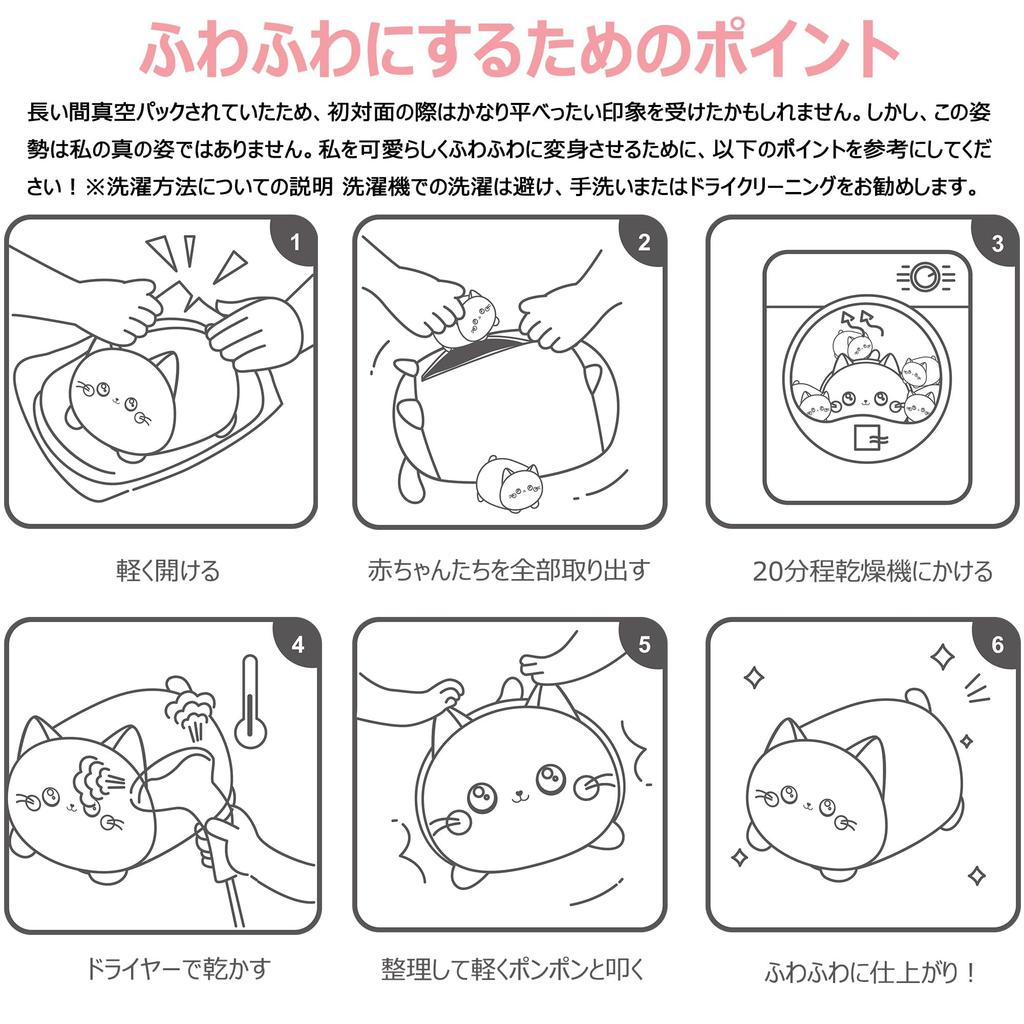 ふわふわにするためのポイント

長い間真空パックされていたため、初対面の際はかなり平べったい印象を受けたかもしれません。しかし、この姿勢は私の真の姿ではありません。私を可愛らしくふわふわに変身させるために、以下のポイントを参考にしてください！※洗濯方法についての説明 洗濯機での洗濯は避け、手洗いまたはドライクリーニングをお勧めします。

1
軽く開ける

2
赤ちゃんたちを全部取り出す

3
20分程乾燥機にかける

4
ドライヤーで乾かす

5
整理して軽くポンポンと叩く

6
ふわふわに仕上がり！