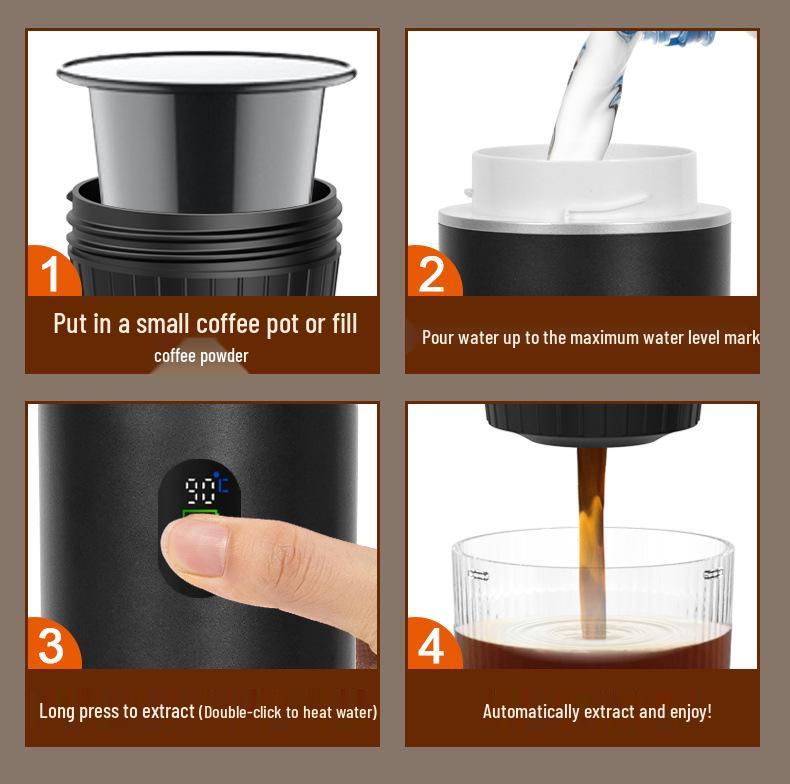 1

Put in a small coffee pot or fill coffee powder

2

Pour water up to the maximum water level mark

90℃

3

Long press to extract (Double-click to heat water)

4

Automatically extract and enjoy!