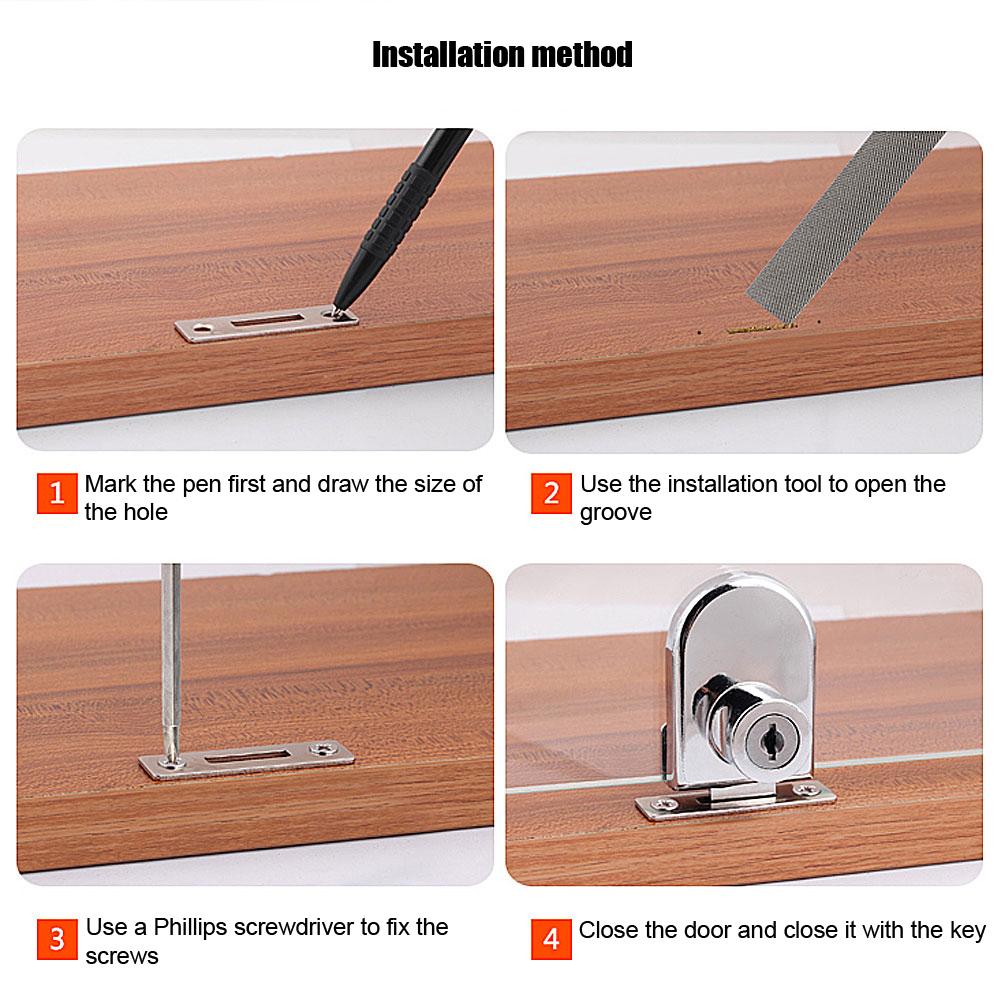 Installation method

1 Mark the pen first and draw the size of the hole

2 Use the installation tool to open the groove

3 Use a Phillips screwdriver to fix the screws

4 Close the door and close it with the key