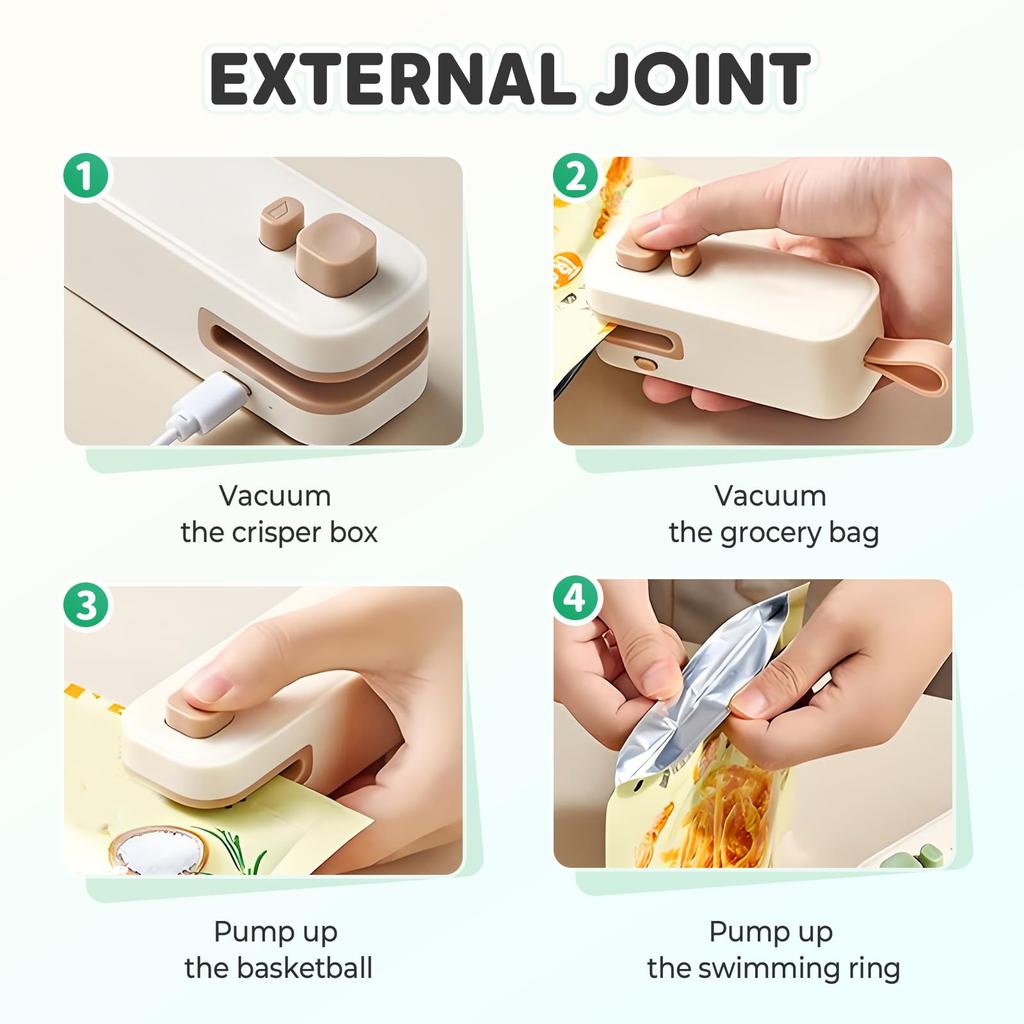 EXTERNAL JOINT

1

Vacuum the crisper box

2

Vacuum the grocery bag

3

Pump up the basketball

4

Pump up the swimming ring