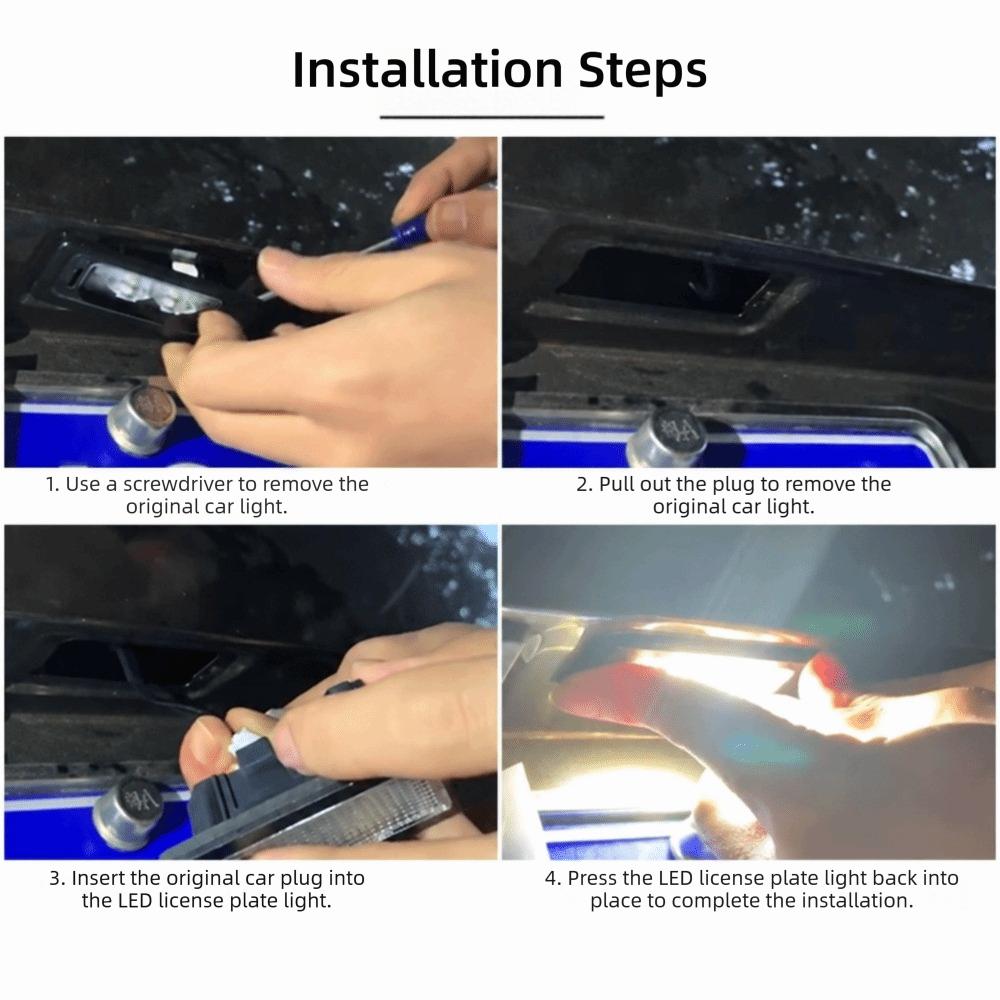 Installation Steps

1. Use a screwdriver to remove the original car light.

2. Pull out the plug to remove the original car light.

3. Insert the original car plug into the LED license plate light.

4. Press the LED license plate light back into place to complete the installation.