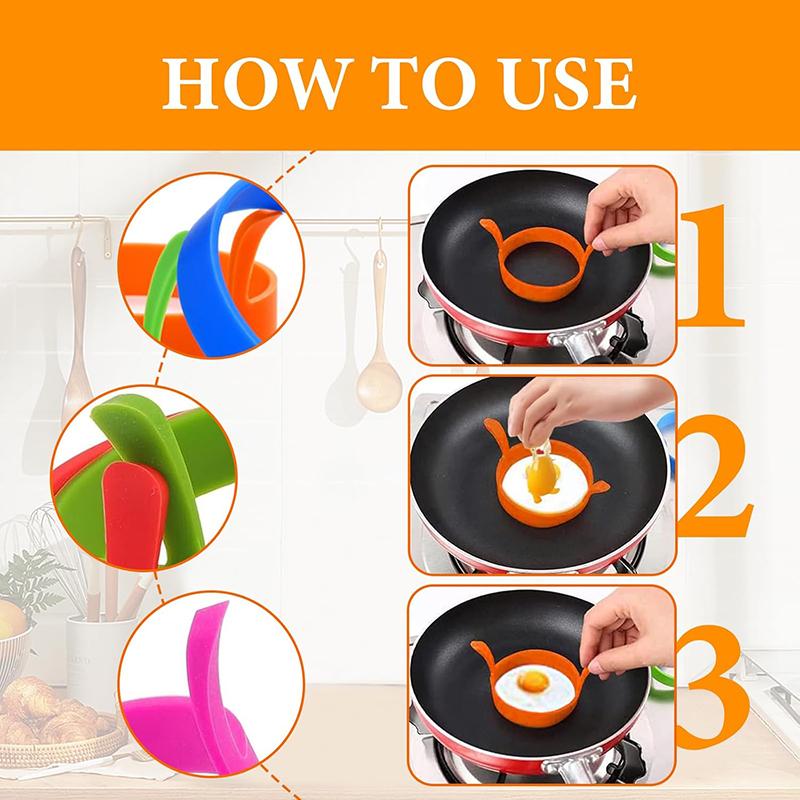 HOW TO USE

1

2

3