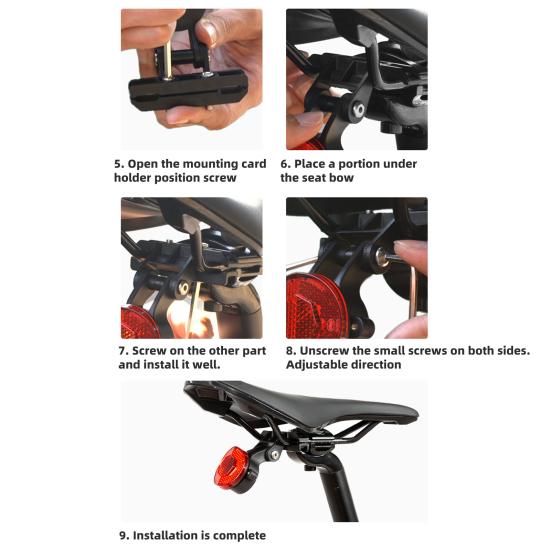 5. Open the mounting card holder position screw

6. Place a portion under the seat bow

7. Screw on the other part and install it well.

8. Unscrew the small screws on both sides. Adjustable direction

9. Installation is complete