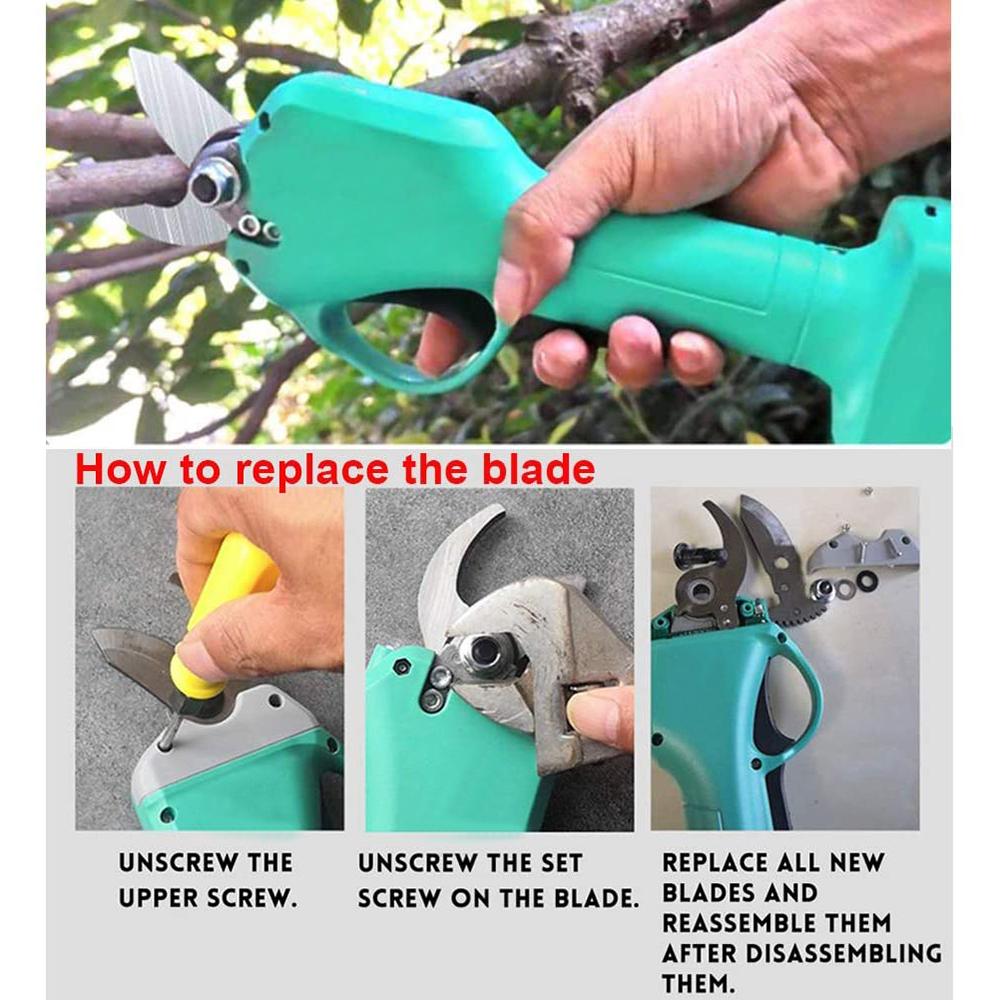 How to replace the blade

UNSCREW THE UPPER SCREW.

UNSCREW THE SET SCREW ON THE BLADE.

REPLACE ALL NEW BLADES AND REASSEMBLE THEM AFTER DISASSEMBLING THEM.