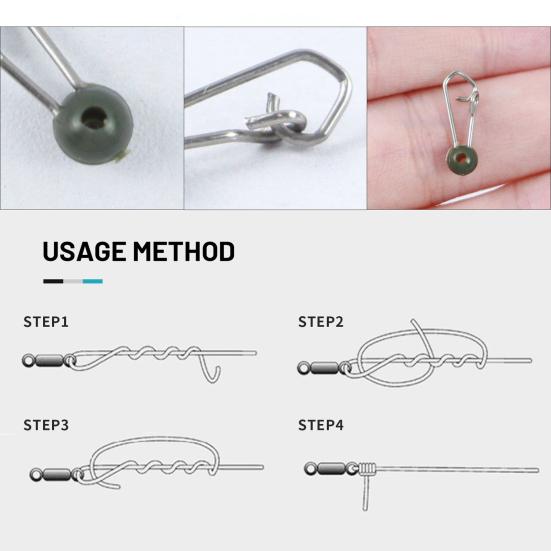 USAGE METHOD

STEP1

STEP2

STEP3

STEP4