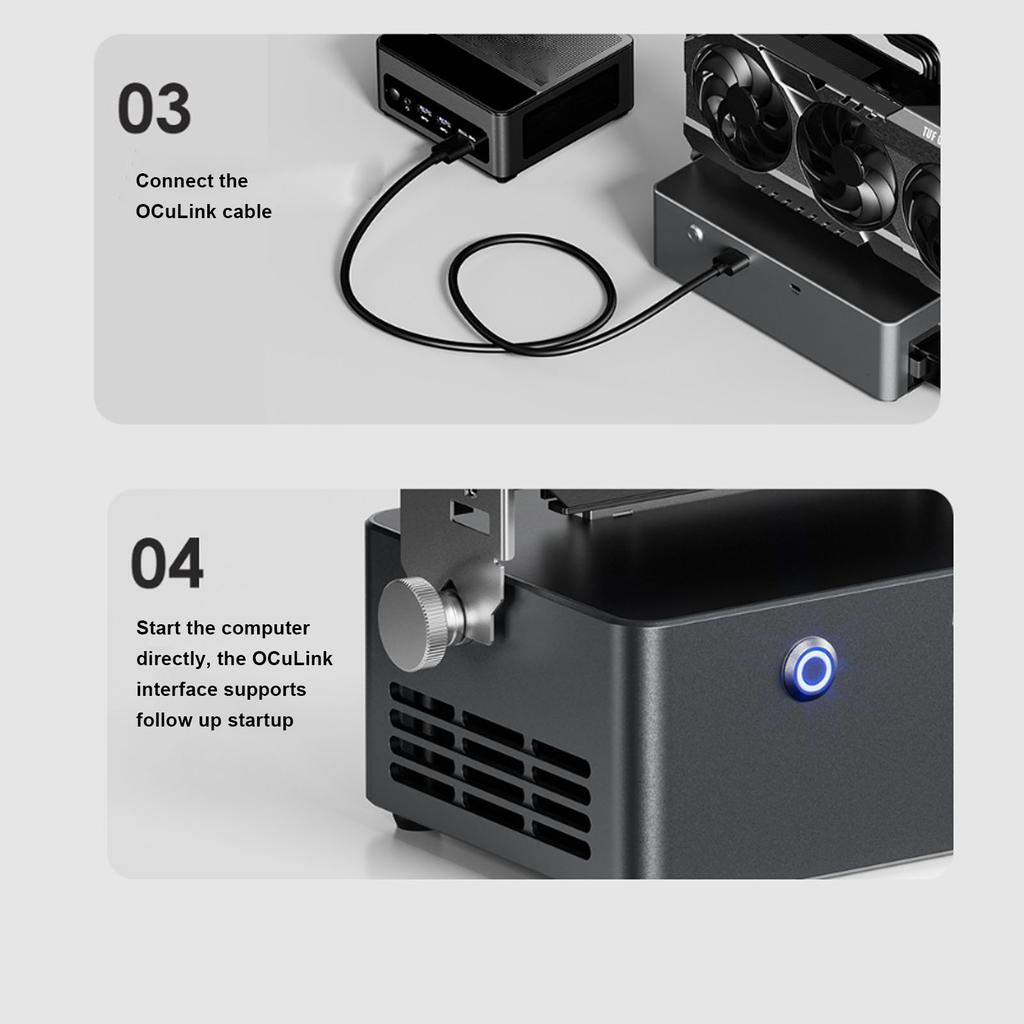 03

Connect the OCuLink cable

TUF

04

Start the computer directly, the OCuLink interface supports follow up startup