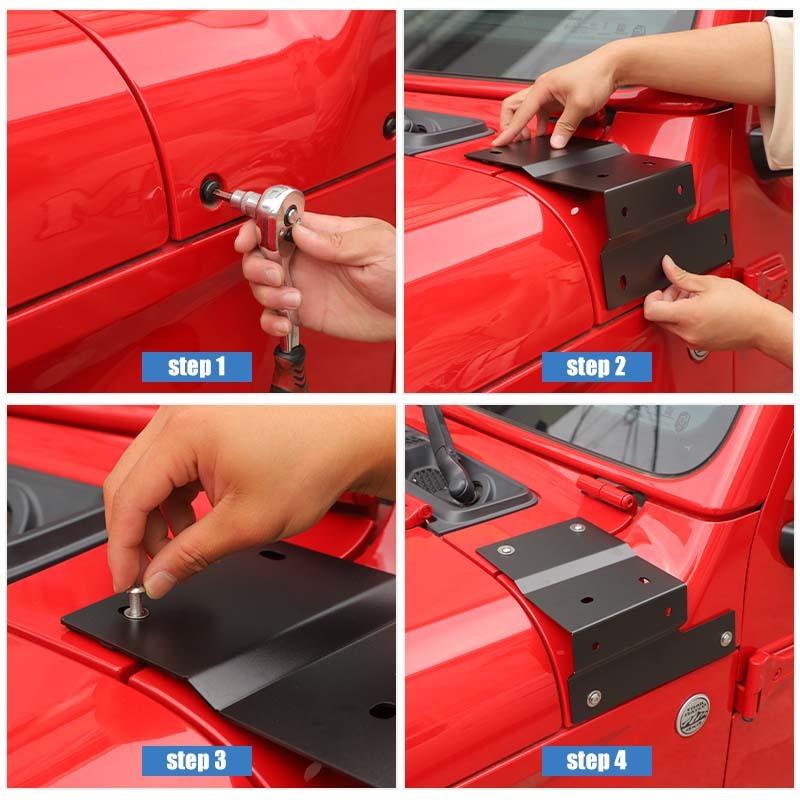 step 1

step 2

step 3

step 4