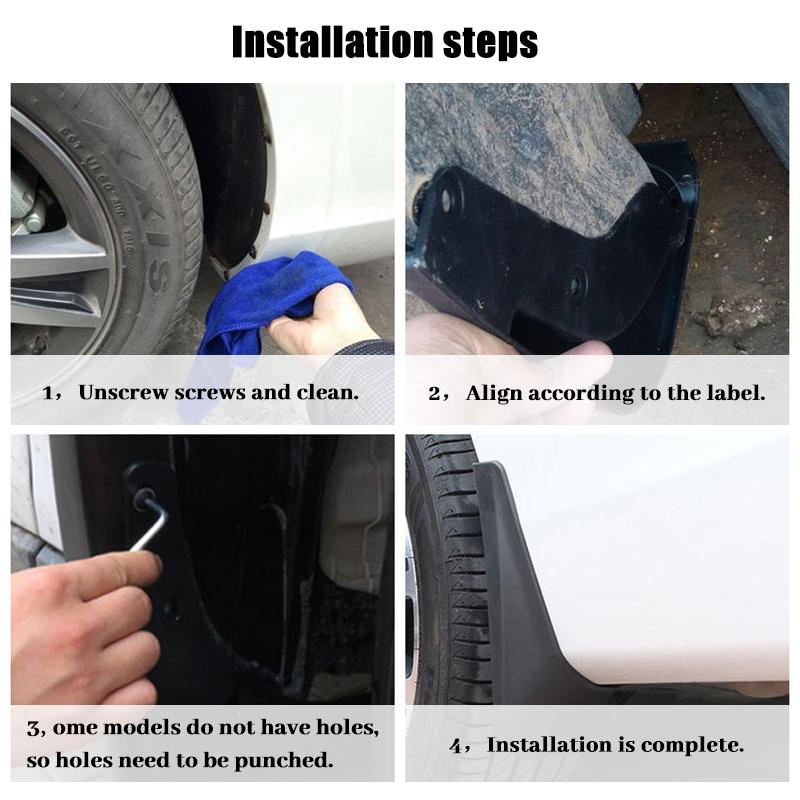 Installation steps

1， Unscrew screws and clean.

2， Align according to the label.

3, ome models do not have holes, so holes need to be punched.

4， Installation is complete.