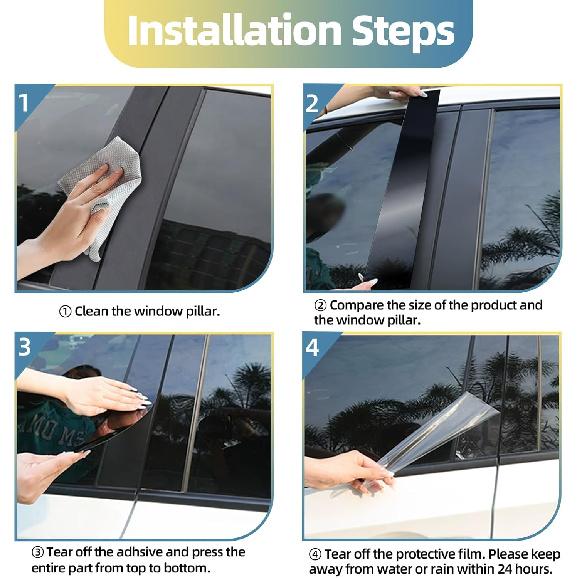 Installation Steps

1

① Clean the window pillar.

2

② Compare the size of the product and the window pillar.

3

③ Tear off the adhsive and press the entire part from top to bottom.

4

④ Tear off the protective film. Please keep away from water or rain within 24 hours.