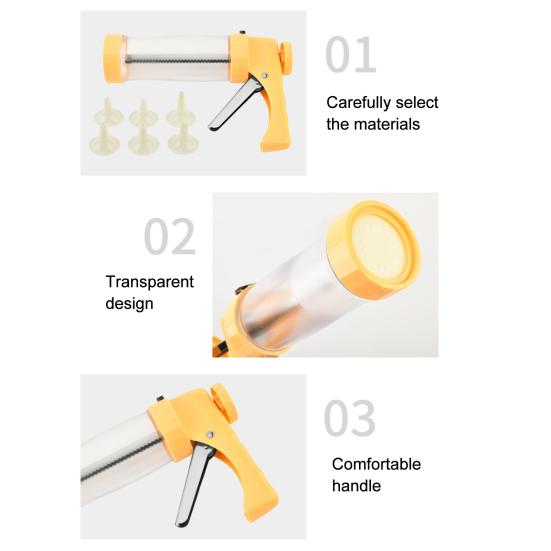 01

Carefully select the materials

02

Transparent design

03

Comfortable handle