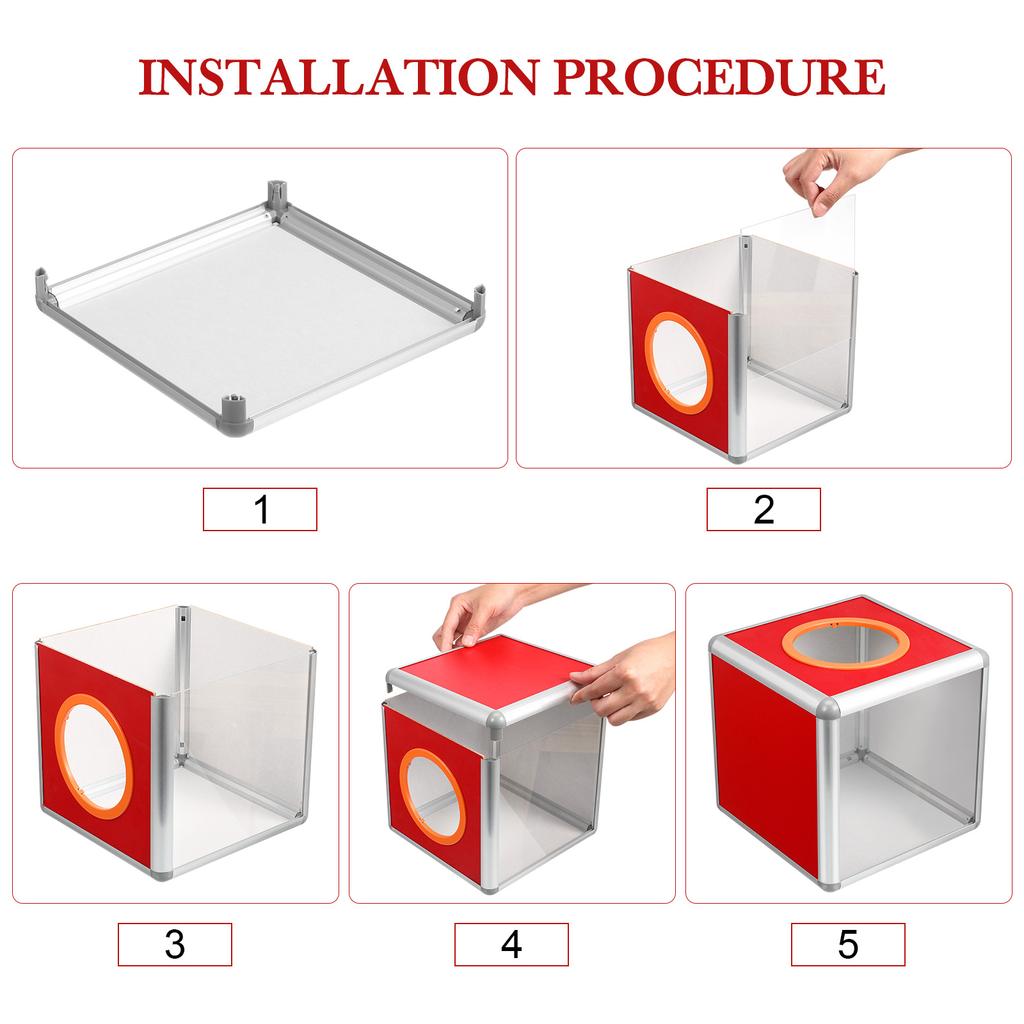 INSTALLATION PROCEDURE

1

2

3

4

5