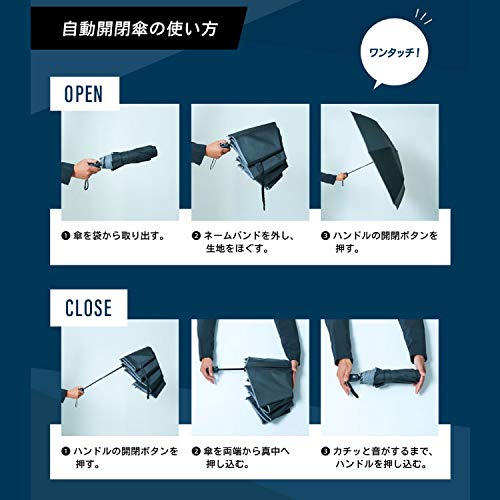 自動開閉傘の使い方

ワンタッチ!

OPEN

❶ 傘を袋から取り出す。

❷ ネームバンドを外し、生地をほぐす。

❸ ハンドルの開閉ボタンを押す。

CLOSE

❶ ハンドルの開閉ボタンを押す。

❷ 傘を両端から真中へ押し込む。

❸ カチッと音がするまで、ハンドルを押し込む。