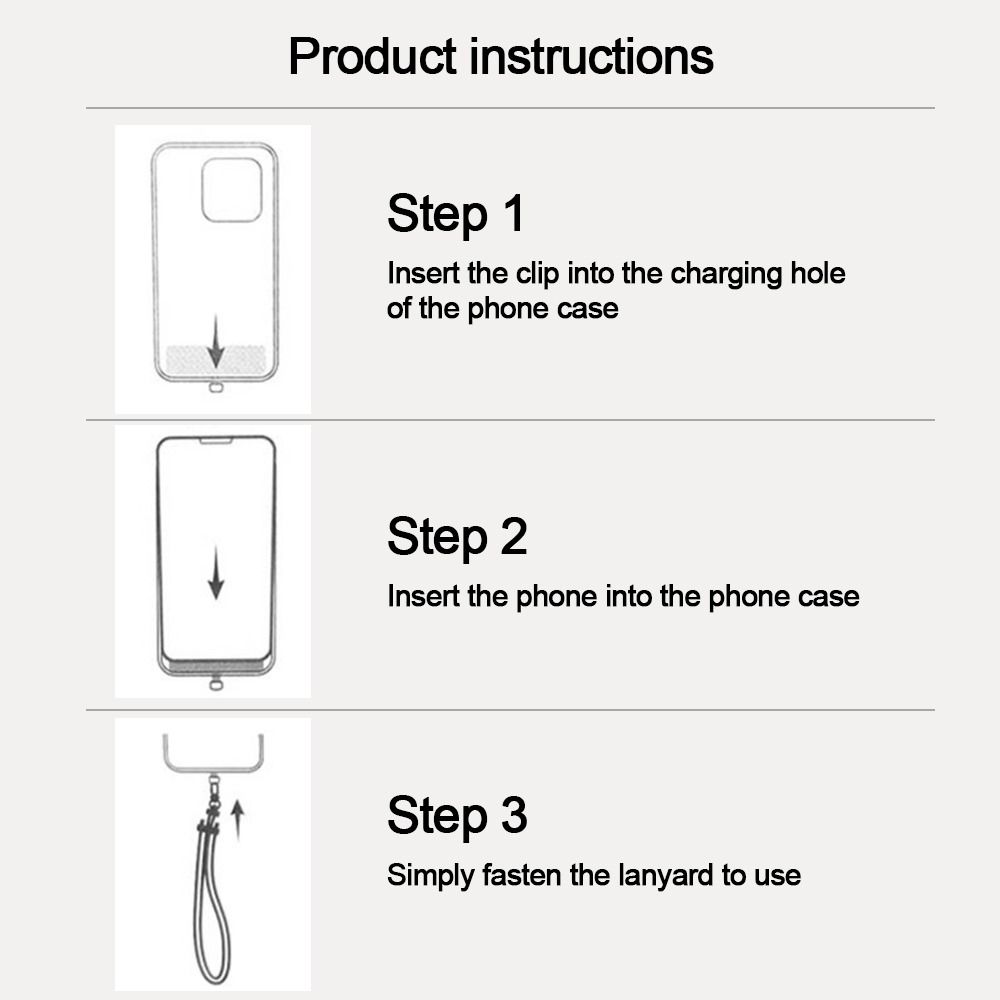 Product instructions

Step 1

Insert the clip into the charging hole of the phone case

Step 2

Insert the phone into the phone case

Step 3

Simply fasten the lanyard to use