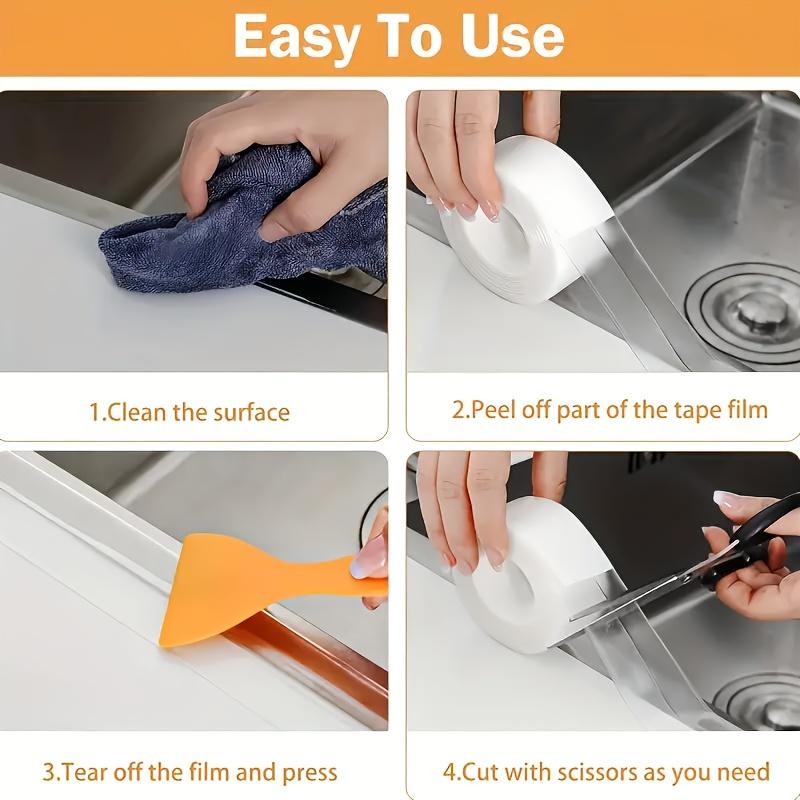 Easy To Use

1.Clean the surface

2.Peel off part of the tape film

3.Tear off the film and press

4.Cut with scissors as you need