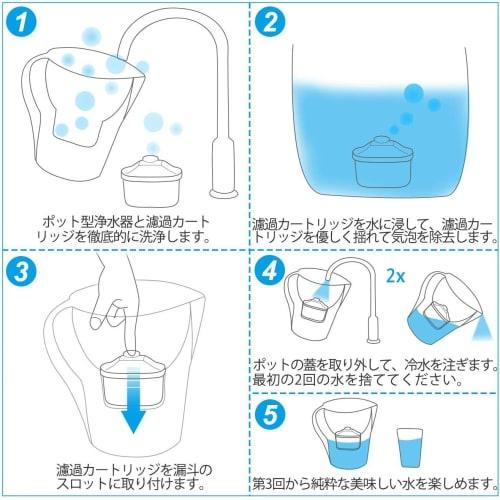 1

ポット型浄水器と濾過カートリッジを徹底的に洗浄します。

2

濾過カートリッジを水に浸して、濾過カートリッジを優しく揺れて気泡を除去します。

3

濾過カートリッジを漏斗のスロットに取り付けます。

4

2x

ポットの蓋を取り外して、冷水を注ぎます。最初の2回の水を捨ててください。

5

第3回から純粋な美味しい水を楽しめます。