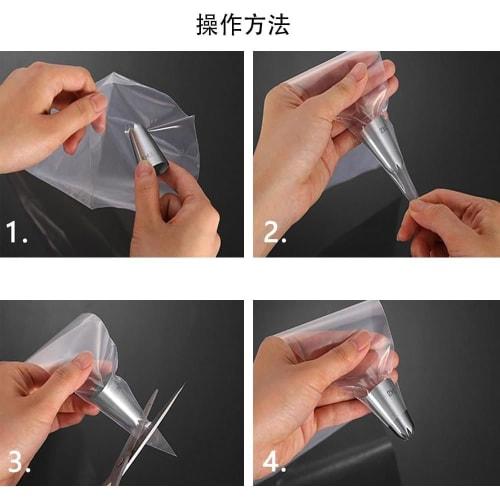 操作方法

1.

2.

3.

4.