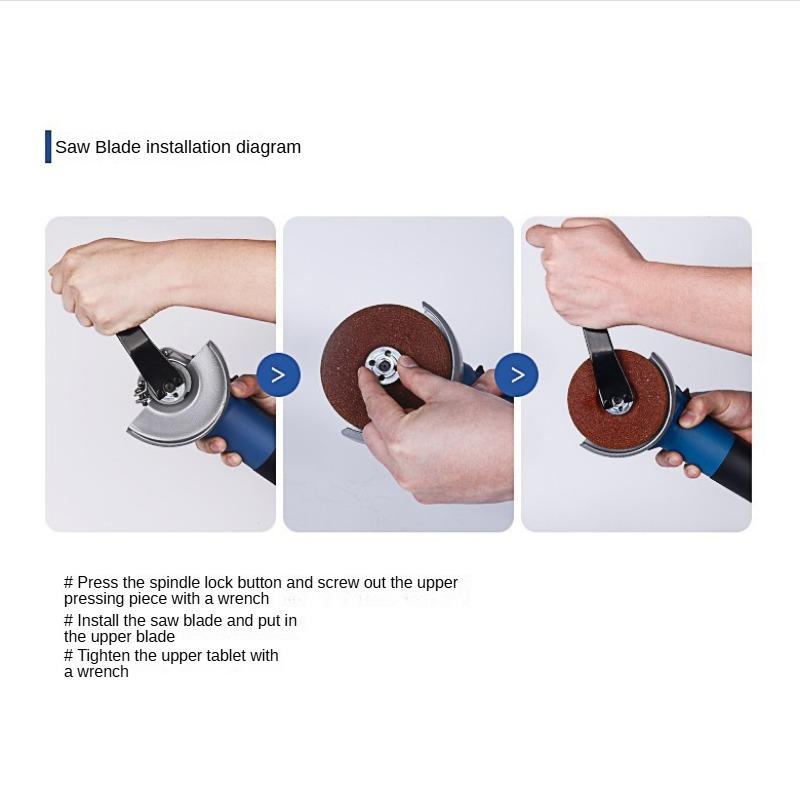 Saw Blade installation diagram

>

>

# Press the spindle lock button and screw out the upper pressing piece with a wrench

# Install the saw blade and put in the upper blade

# Tighten the upper tablet with a wrench