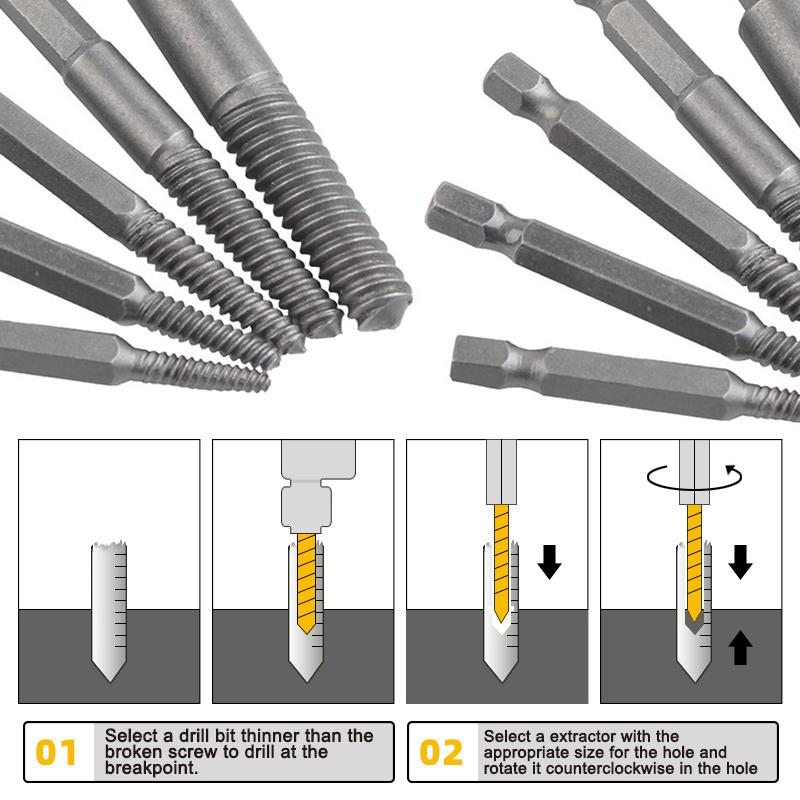 01 Select a drill bit thinner than the broken screw to drill at the breakpoint.

02 Select a extractor with the appropriate size for the hole and rotate it counterclockwise in the hole