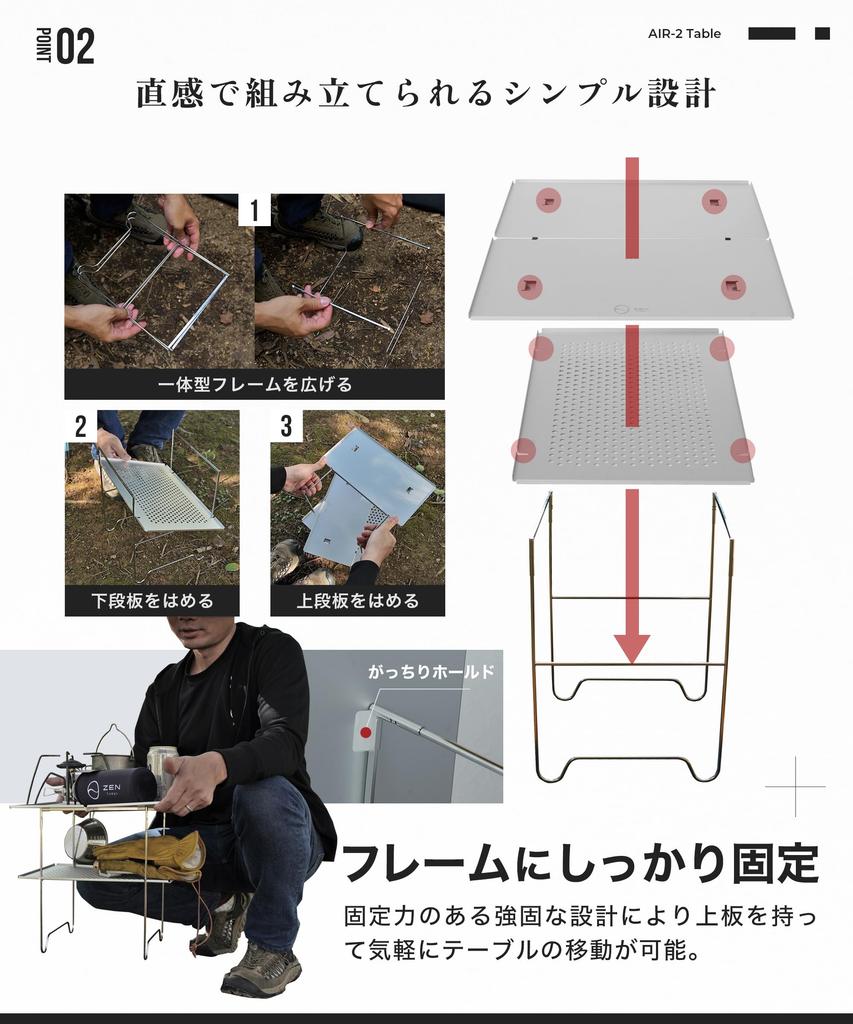 POINT 02

AIR-2 Table

直感で組み立てられるシンプル設計

1

一体型フレームを広げる

2

下段板をはめる

3

上段板をはめる

がっちりホールド

ZEN

フレームにしっかり固定

固定力のある強固な設計により上板を持って気軽にテーブルの移動が可能。