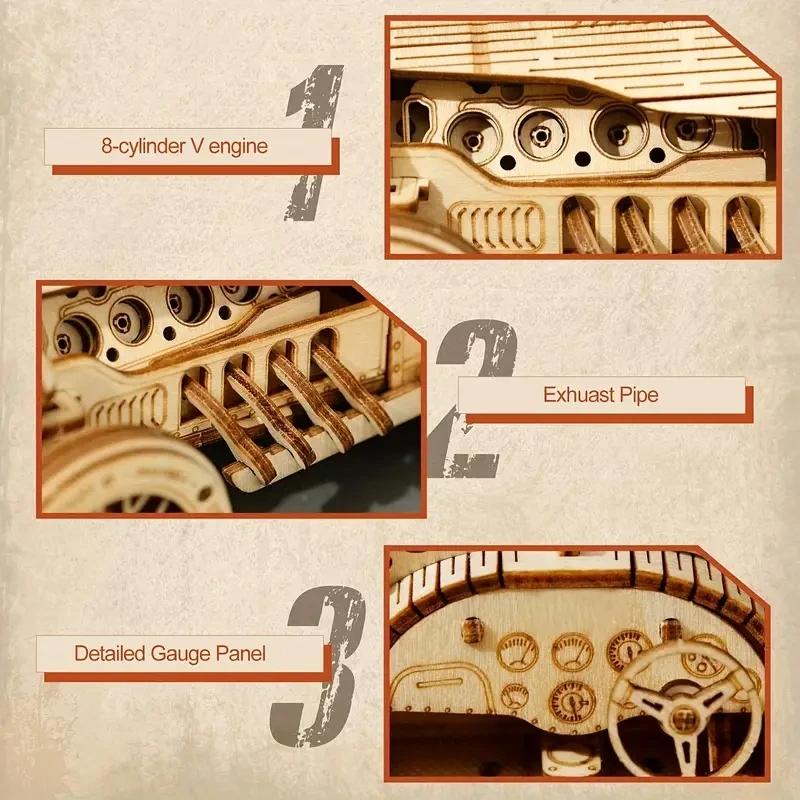 1

8-cylinder V engine

2

Exhuast Pipe

3

Detailed Gauge Panel