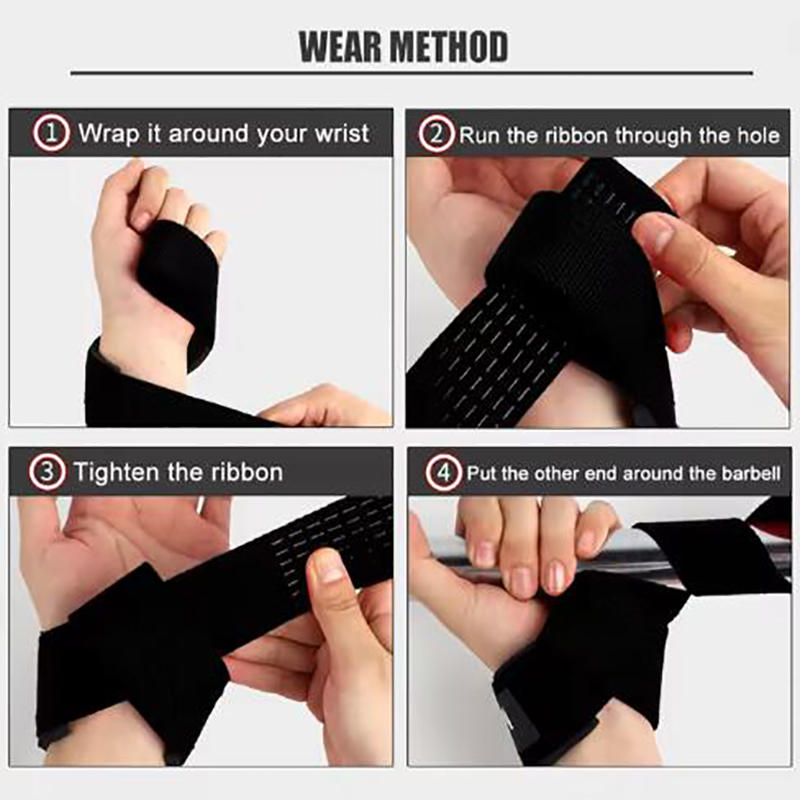 WEAR METHOD

1 Wrap it around your wrist

2 Run the ribbon through the hole

3 Tighten the ribbon

4 Put the other end around the barbell