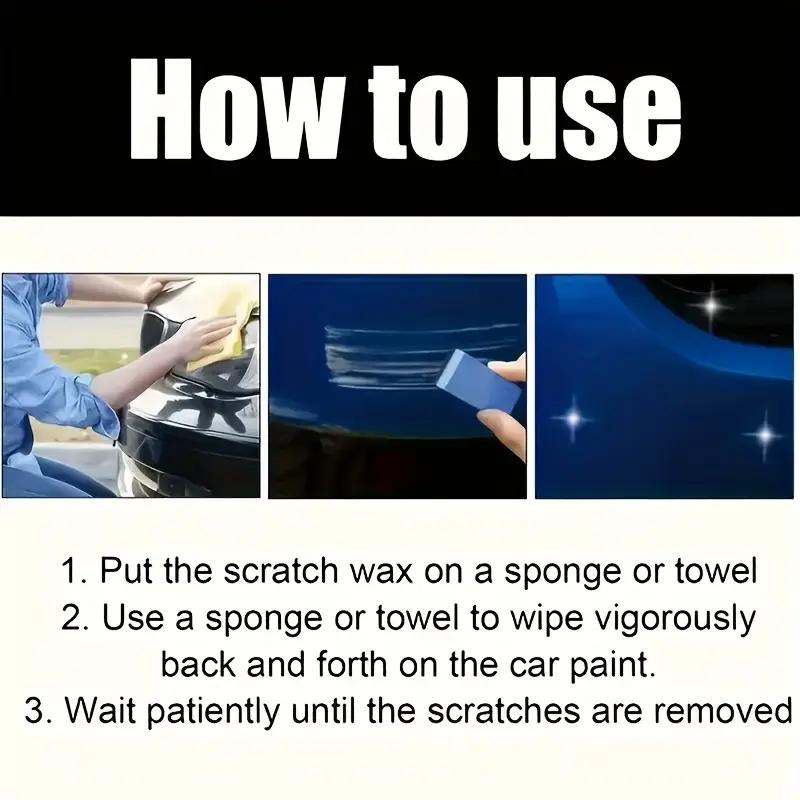 How to use

1. Put the scratch wax on a sponge or towel
2. Use a sponge or towel to wipe vigorously back and forth on the car paint.
3. Wait patiently until the scratches are removed