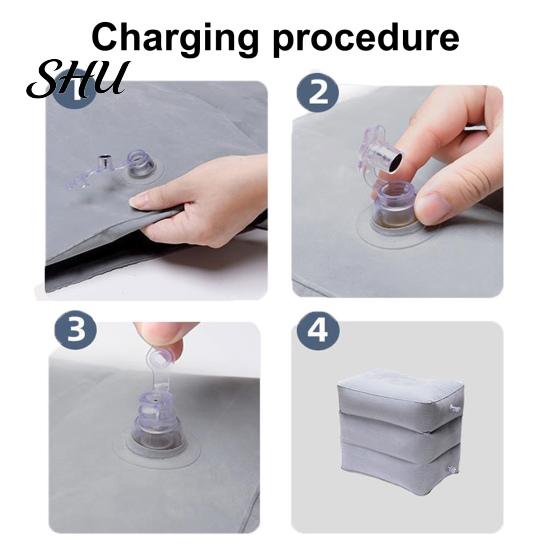 Charging procedure

SHU

1

2

3

4