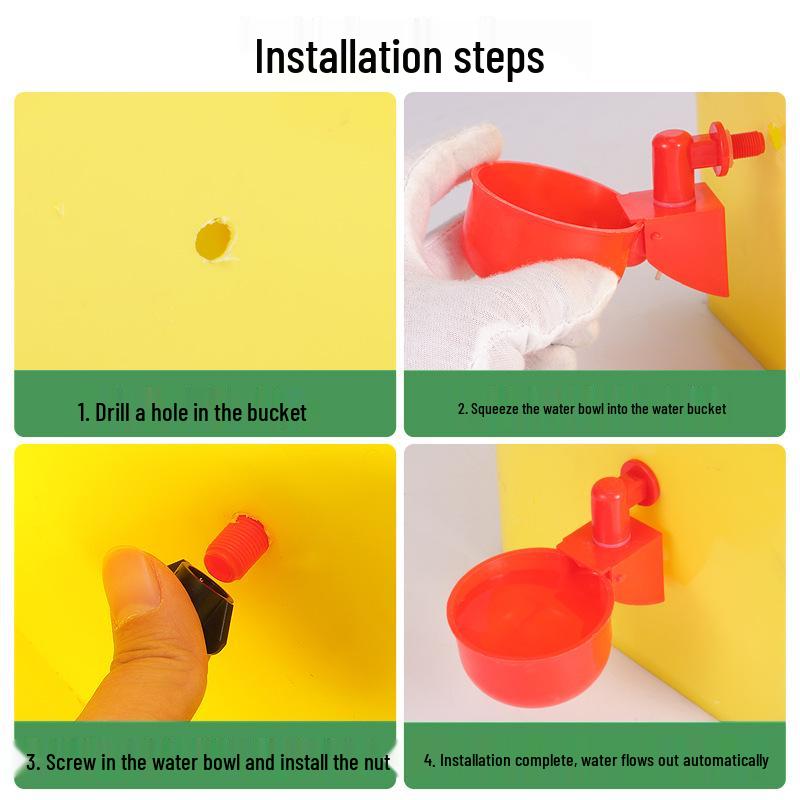 Installation steps

1. Drill a hole in the bucket

2. Squeeze the water bowl into the water bucket

3. Screw in the water bowl and install the nut

4. Installation complete, water flows out automatically