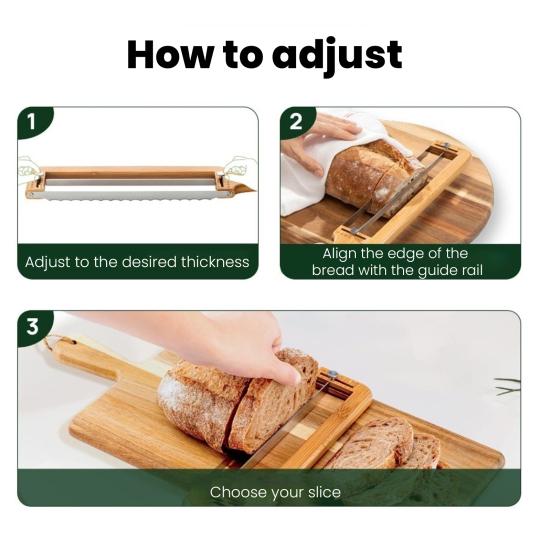 How to adjust

1

Adjust to the desired thickness

2

Align the edge of the bread with the guide rail

3

Choose your slice