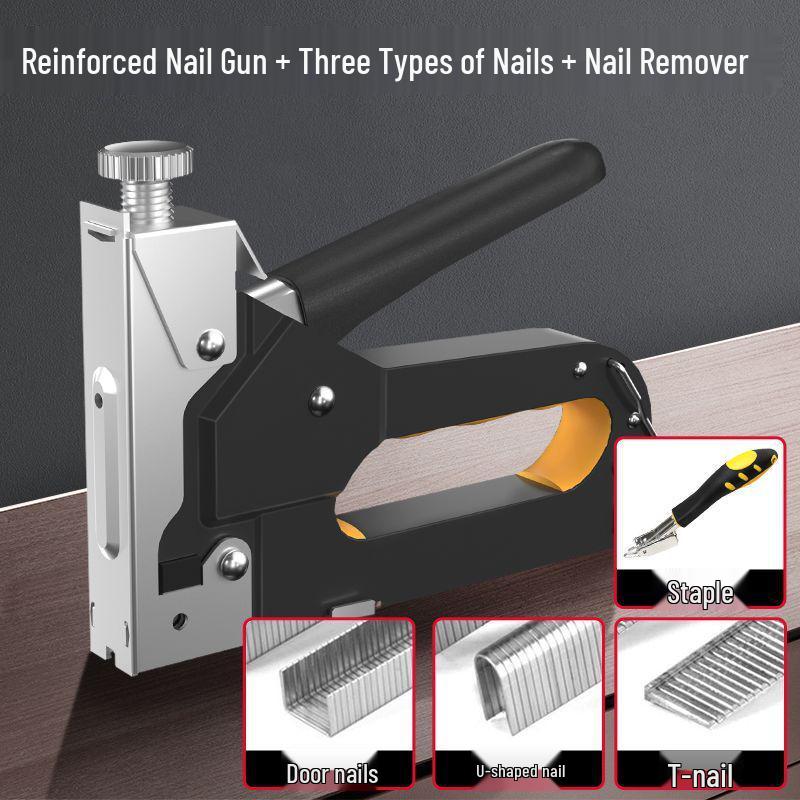 Reinforced Nail Gun + Three Types of Nails + Nail Remover

Staple

Door nails

U-shaped nail

T-nail