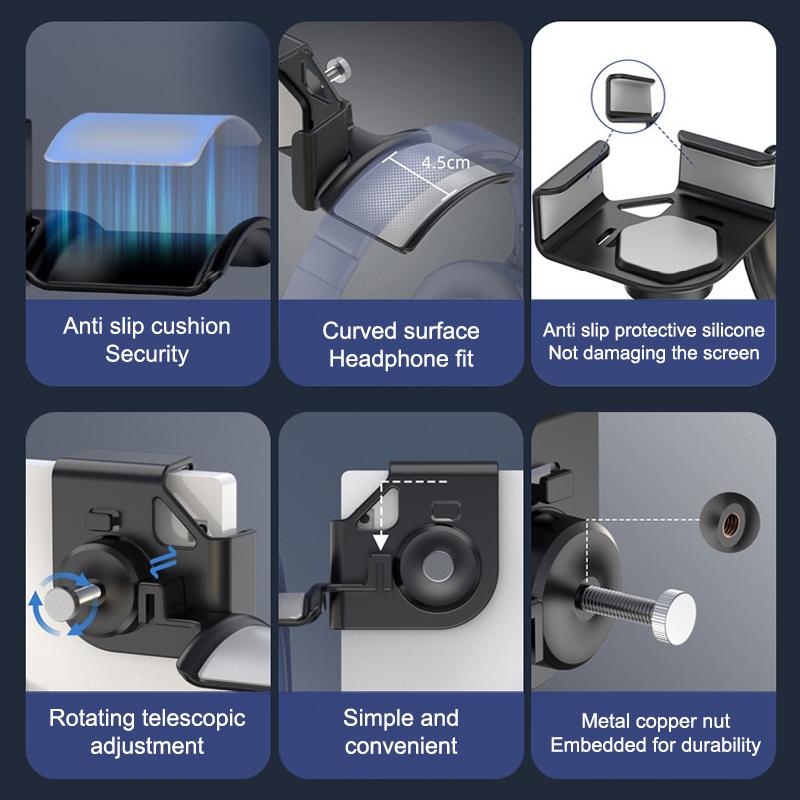 Anti slip cushion
Security

4.5cm

Curved surface
Headphone fit

Anti slip protective silicone
Not damaging the screen

Rotating telescopic
adjustment

Simple and
convenient

Metal copper nut
Embedded for durability