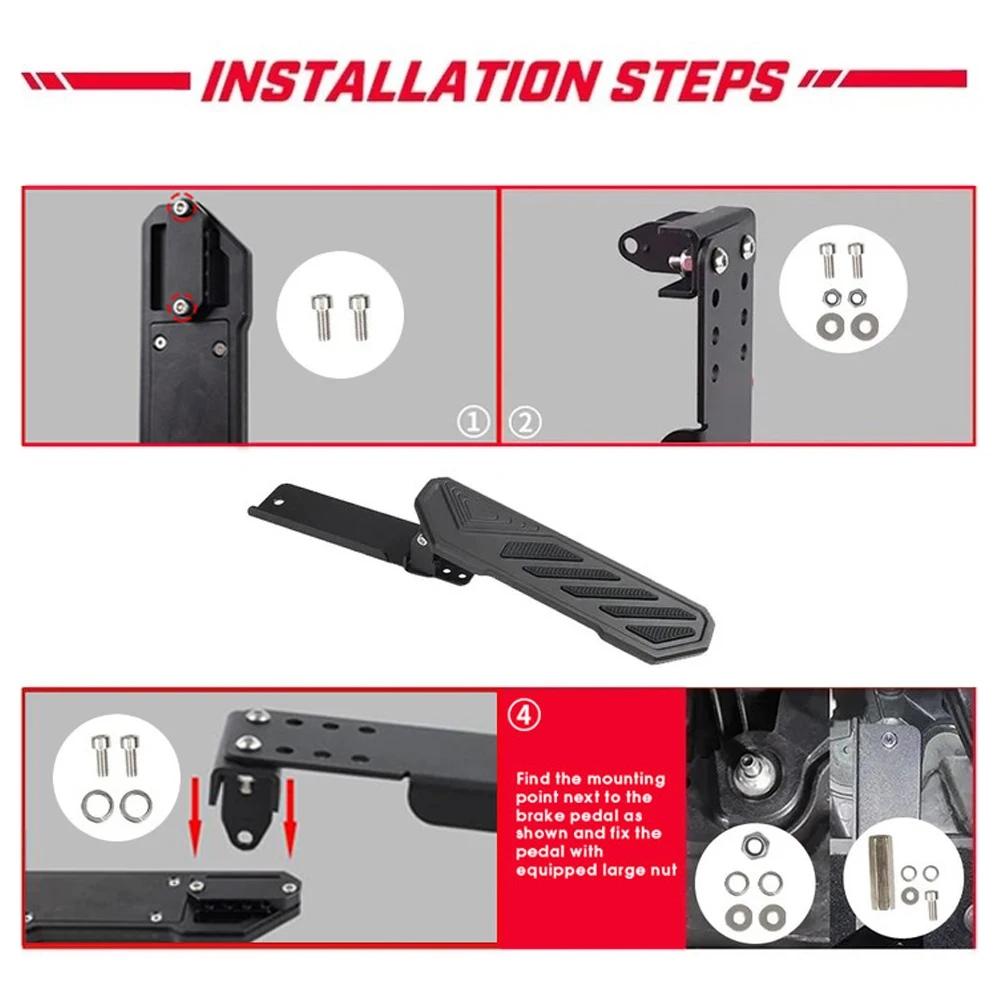 INSTALLATION STEPS

①

②

④

Find the mounting point next to the brake pedal as shown and fix the pedal with equipped large nut