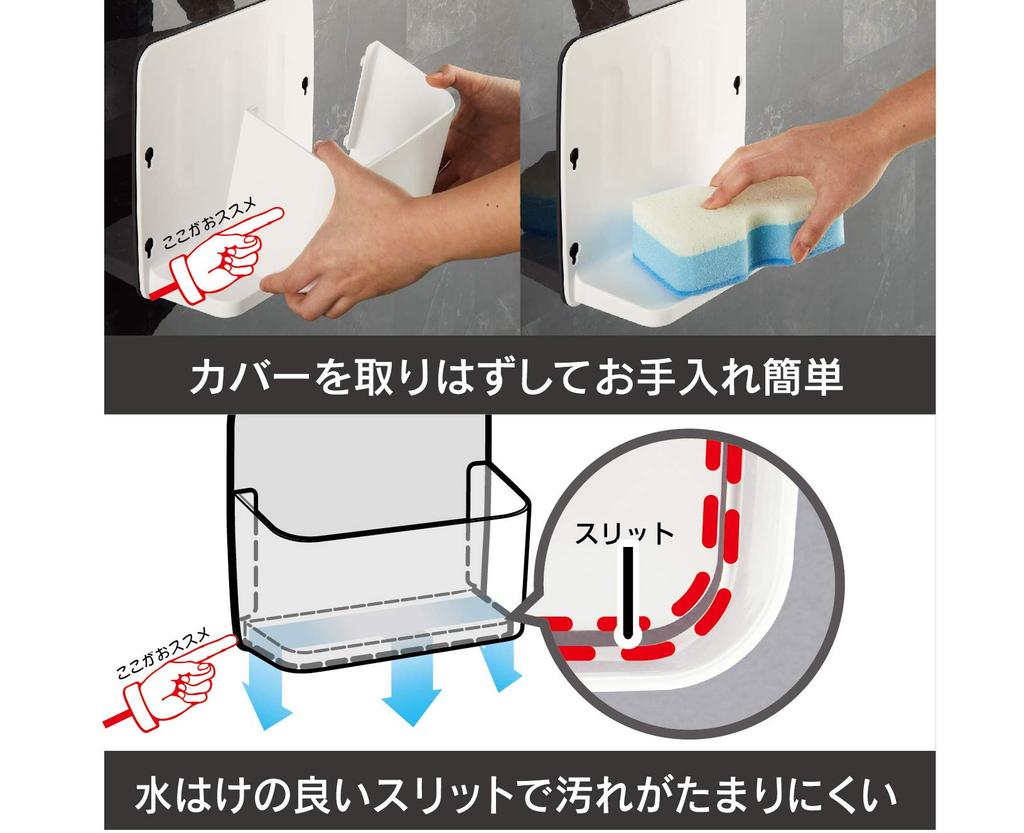 ここがおススメ

カバーを取りはずしてお手入れ簡単

スリット

ここがおススメ

水はけの良いスリットで汚れがたまりにくい