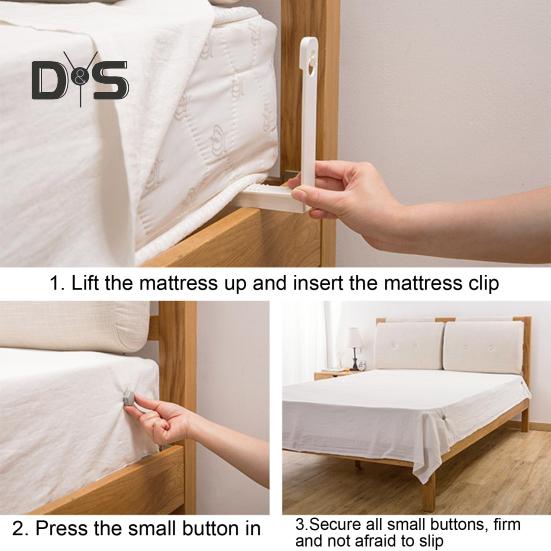 D&S

1. Lift the mattress up and insert the mattress clip

2. Press the small button in

3.Secure all small buttons, firm and not afraid to slip