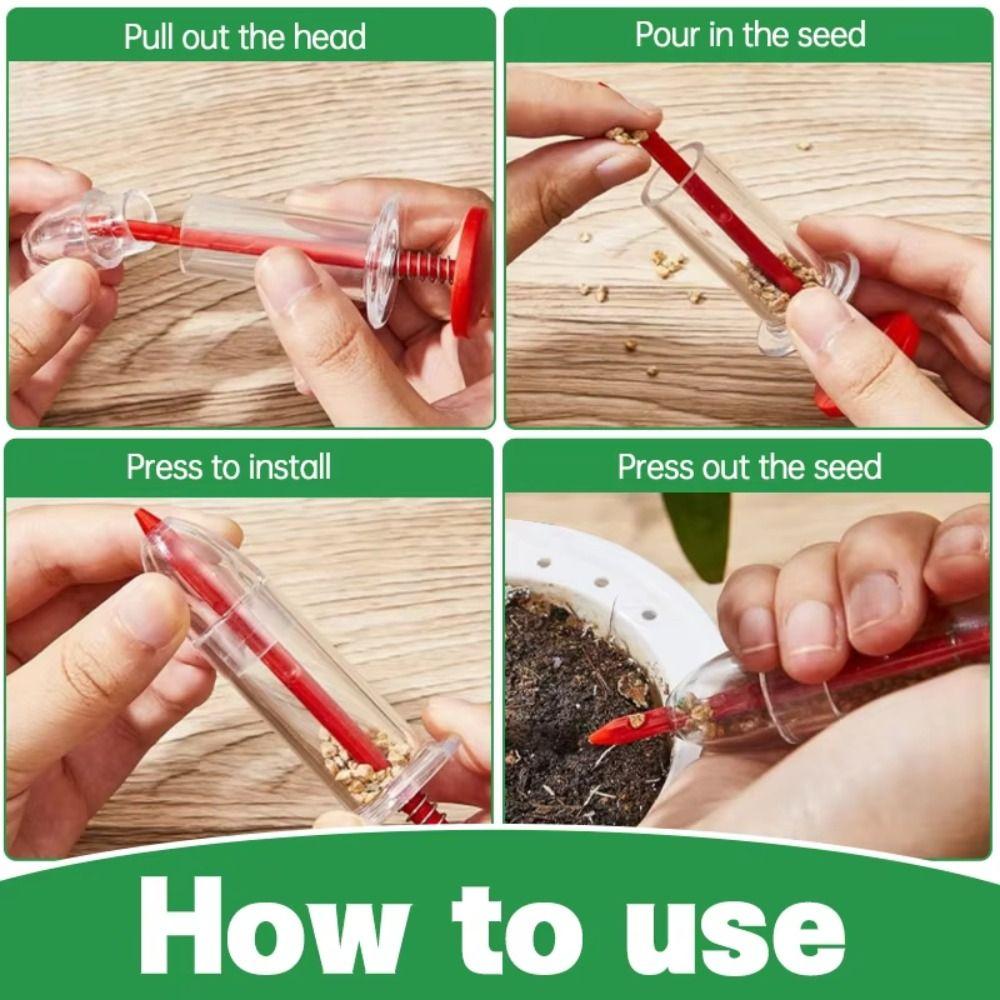 Pull out the head

Pour in the seed

Press to install

Press out the seed

How to use