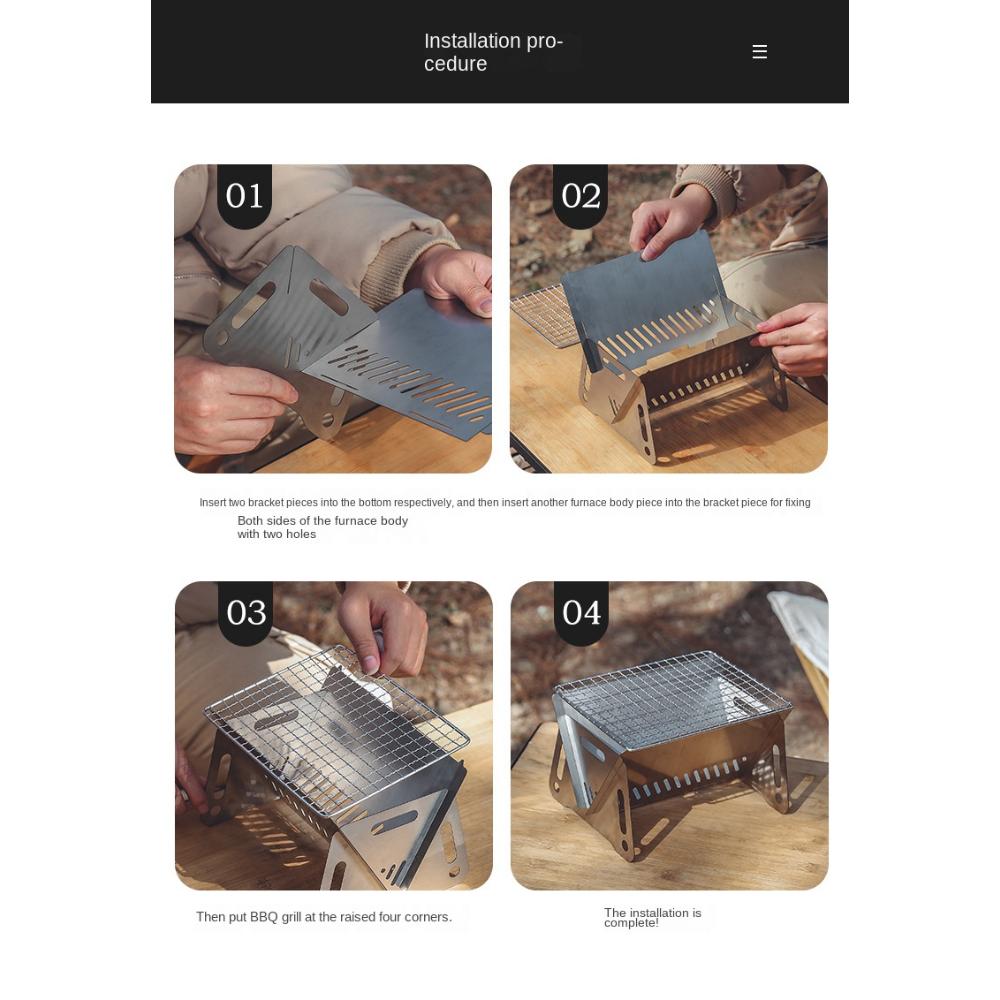 Installation procedure

☰

01

02

Insert two bracket pieces into the bottom respectively, and then insert another furnace body piece into the bracket piece for fixing

Both sides of the furnace body with two holes

03

04

Then put BBQ grill at the raised four corners.

The installation is complete!