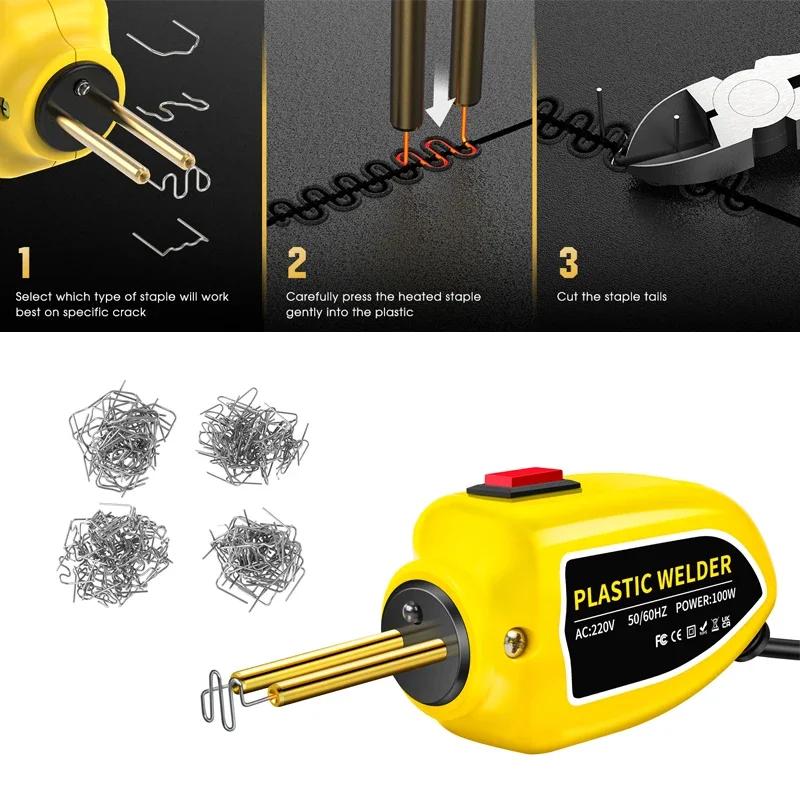 1
Select which type of staple will work best on specific crack

2
Carefully press the heated staple gently into the plastic

3
Cut the staple tails

PLASTIC WELDER
AC:220V 50/60HZ POWER:100W
FC CE UK CA