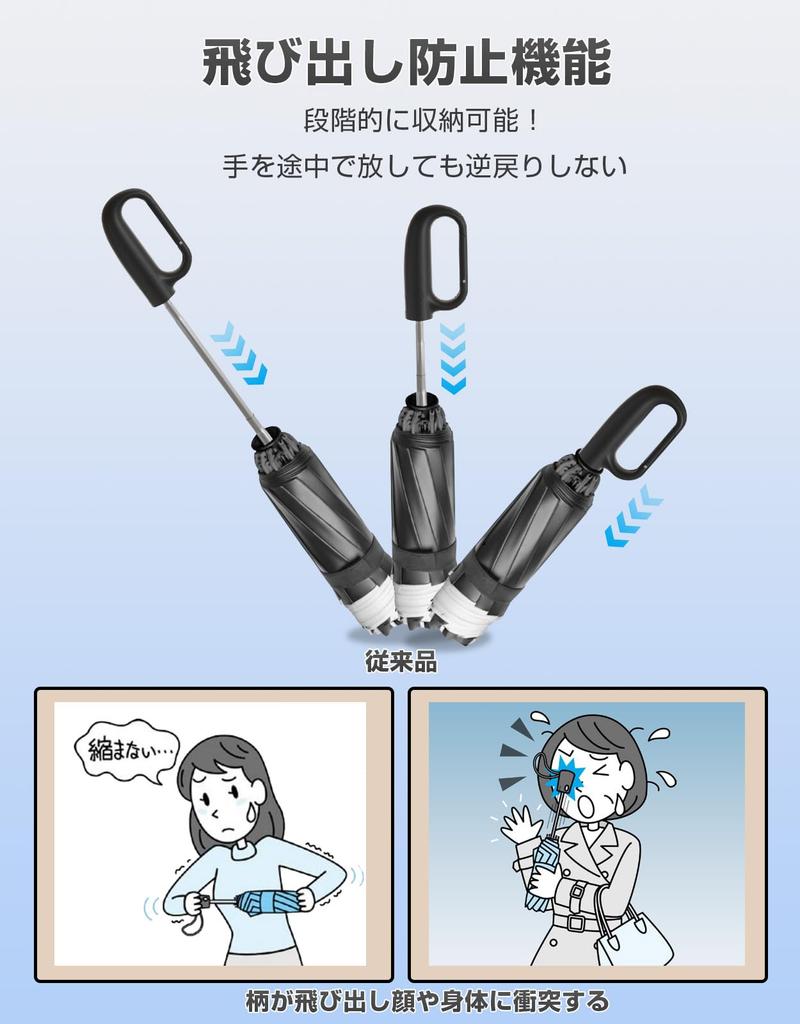 飛び出し防止機能

段階的に収納可能！

手を途中で放しても逆戻りしない

従来品

縮まない…

柄が飛び出し顔や身体に衝突する