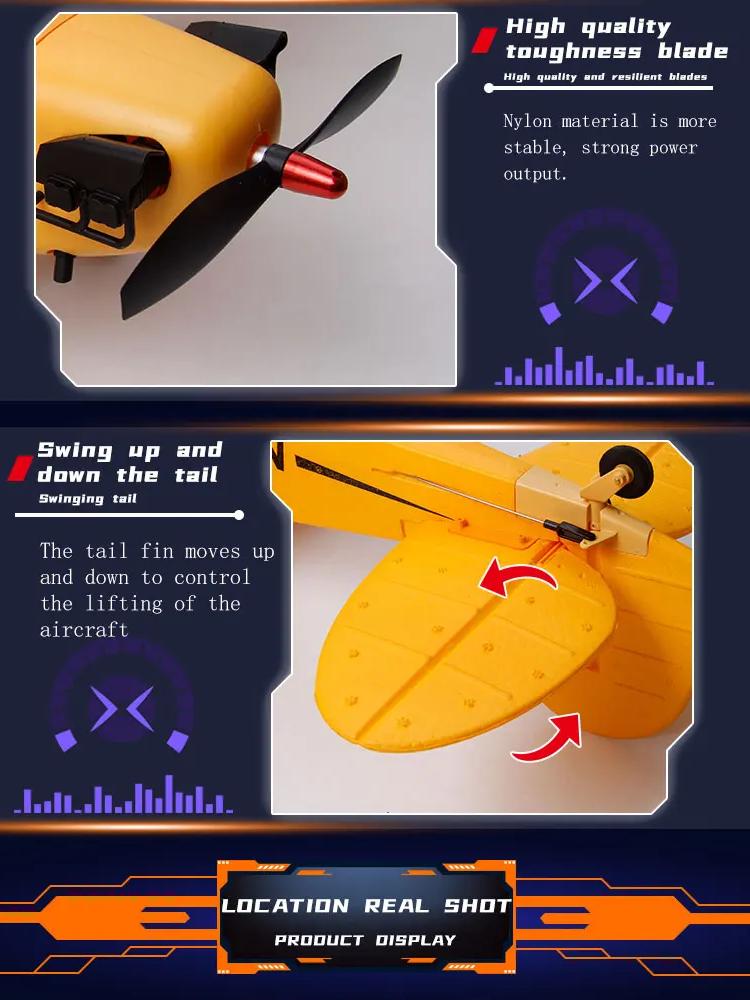 High quality toughness blade
High quality and resilient blades

Nylon material is more stable, strong power output.

Swing up and down the tail
Swinging tail

The tail fin moves up and down to control the lifting of the aircraft

LOCATION REAL SHOT
PRODUCT DISPLAY