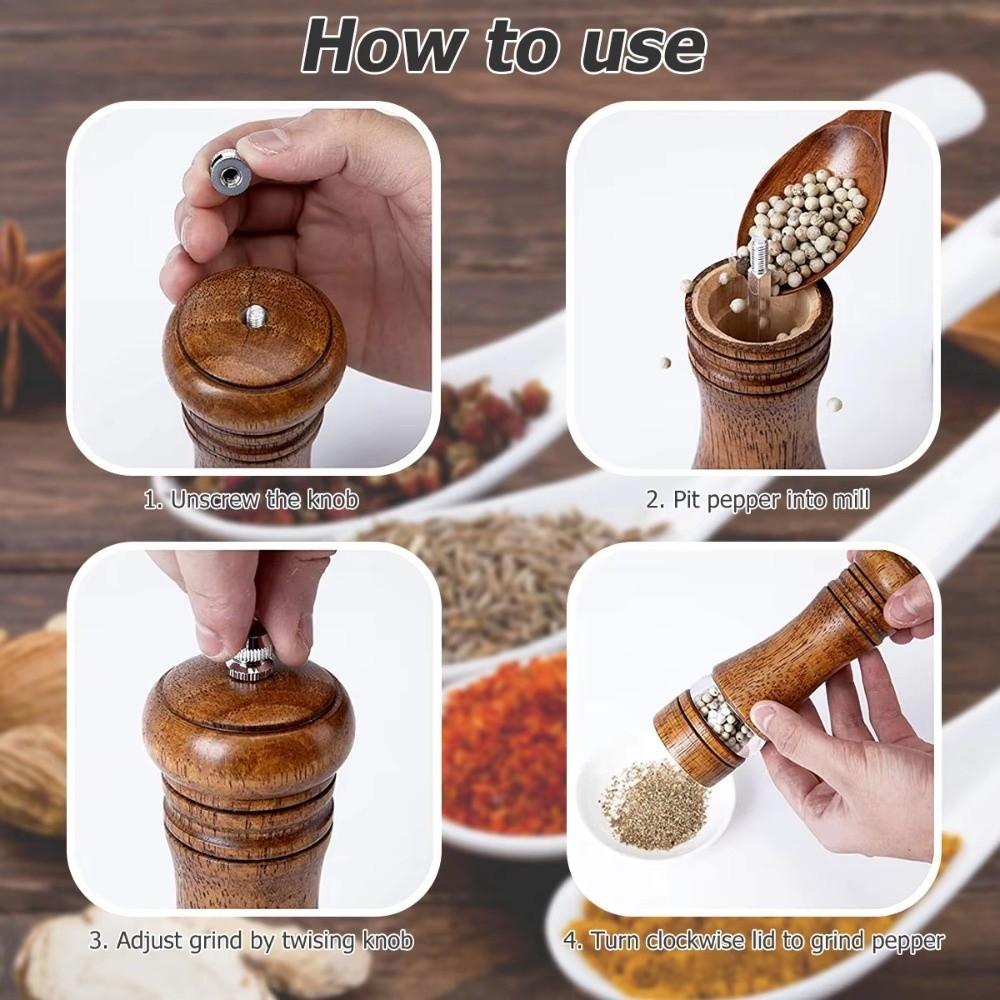 How to use

1. Unscrew the knob

2. Pit pepper into mill

3. Adjust grind by twising knob

4. Turn clockwise lid to grind pepper