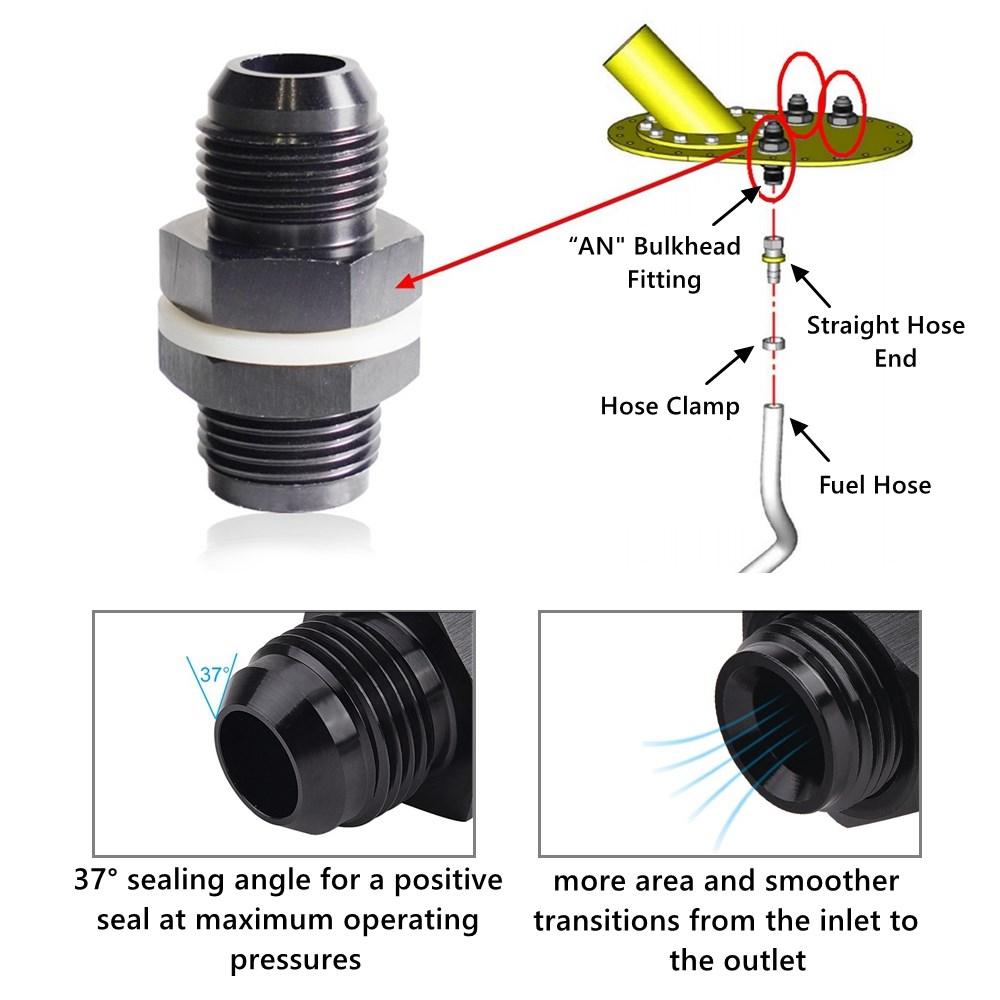 “AN" Bulkhead Fitting

Straight Hose End

Hose Clamp

Fuel Hose

37°

37° sealing angle for a positive seal at maximum operating pressures

more area and smoother transitions from the inlet to the outlet