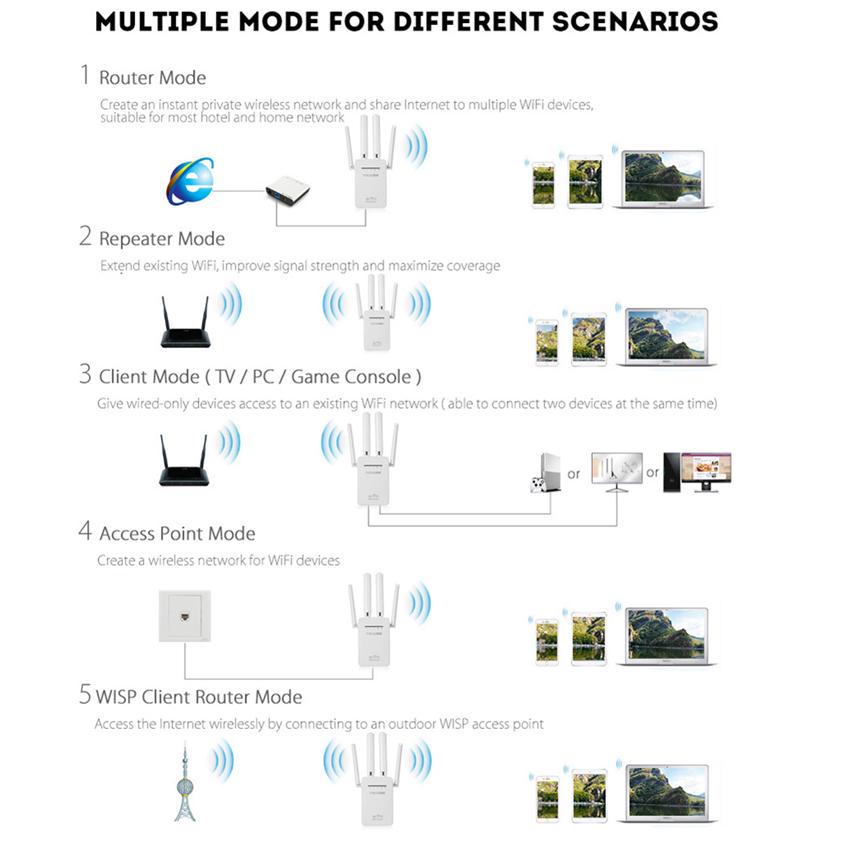 MULTIPLE MODE FOR DIFFERENT SCENARIOS

1 Router Mode

Create an instant private wireless network and share Internet to multiple WiFi devices, suitable for most hotel and home network

2 Repeater Mode

Extend existing WiFi, improve signal strength and maximize coverage

3 Client Mode ( TV / PC / Game Console )

Give wired-only devices access to an existing WiFi network ( able to connect two devices at the same time)

or

or

4 Access Point Mode

Create a wireless network for WiFi devices

5 WISP Client Router Mode

Access the Internet wirelessly by connecting to an outdoor WISP access point